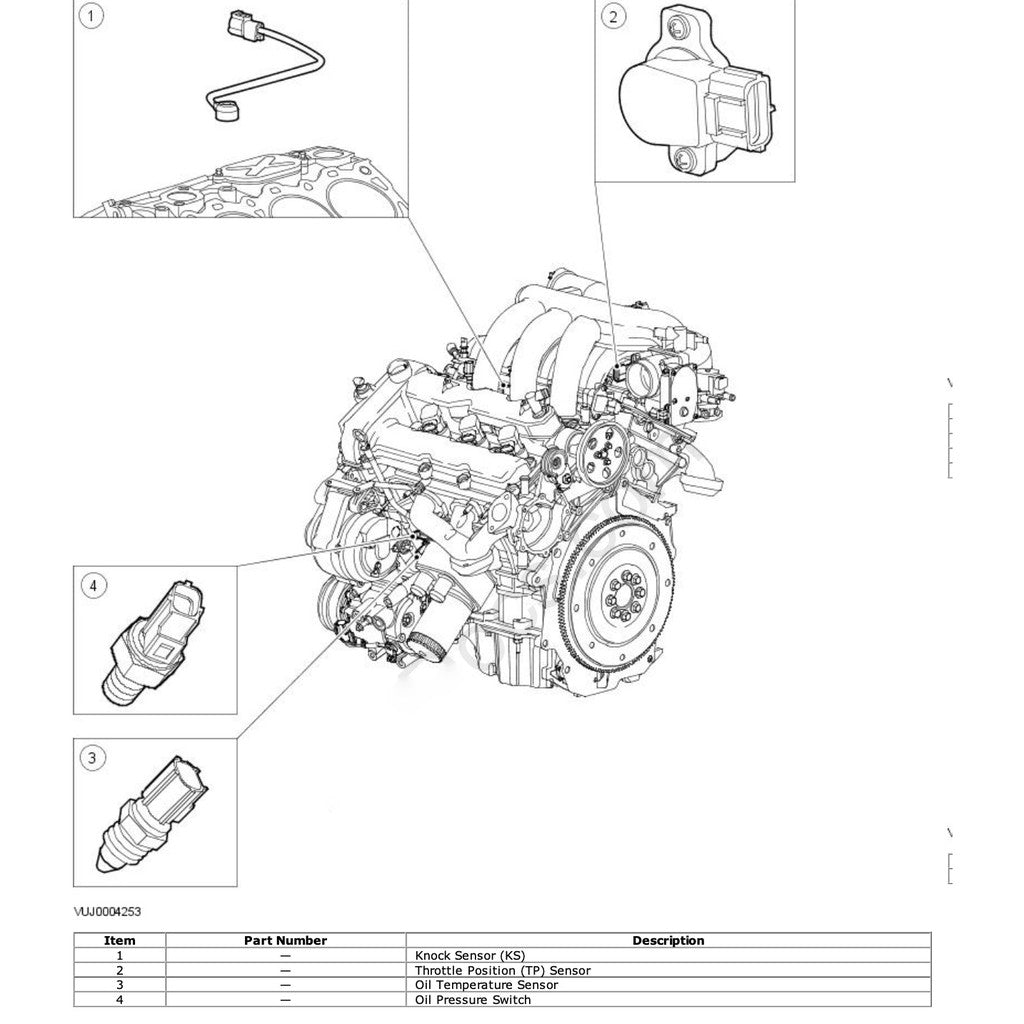 1

2

4

3

VUJ0004253

| Item | Part Number | Description |
|---|---|---|
| 1 | — | Knock Sensor (KS) |
| 2 | — | Throttle Position (TP) Sensor |
| 3 | — | Oil Temperature Sensor |
| 4 | — | Oil Pressure Switch |