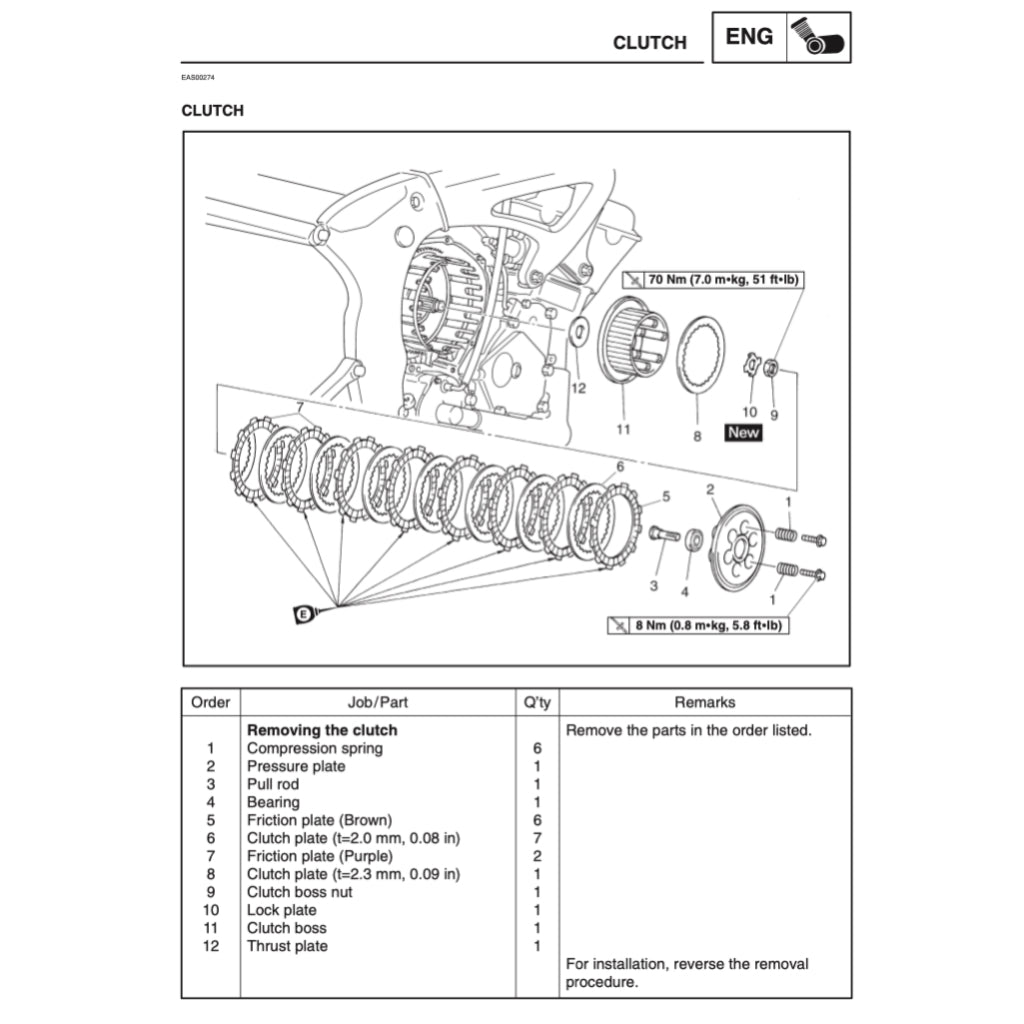 CLUTCH ENG

EAS00274

CLUTCH

70 Nm (7.0 m•kg, 51 ft•lb)

12

11

8

10

9

New

7

6

5

2

1

3

4

1

E

8 Nm (0.8 m•kg, 5.8 ft•lb)

| Order | Job/Part | Q'ty | Remarks |
|---|---|---|---|
| | **Removing the clutch** | | Remove the parts in the order listed. |
| 1 | Compression spring | 6 | |
| 2 | Pressure plate | 1 | |
| 3 | Pull rod | 1 | |
| 4 | Bearing | 1 | |
| 5 | Friction plate (Brown) | 6 | |
| 6 | Clutch plate (t=2.0 mm, 0.08 in) | 7 | |
| 7 | Friction plate (Purple) | 2 | |
| 8 | Clutch plate (t=2.3 mm, 0.09 in) | 1 | |
| 9 | Clutch boss nut | 1 | |
| 10 | Lock plate | 1 | |
| 11 | Clutch boss | 1 | |
| 12 | Thrust plate | 1 | |
| | | | For installation, reverse the removal procedure. |