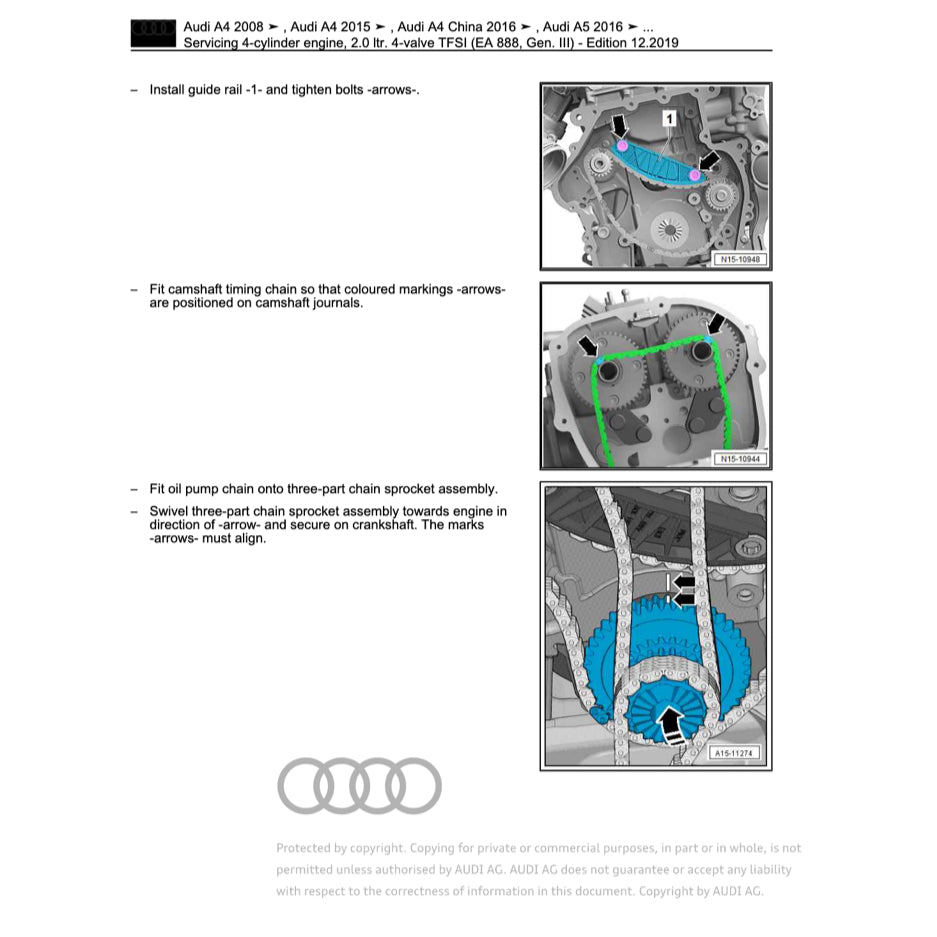 Audi A4 2008 ➤ , Audi A4 2015 ➤ , Audi A4 China 2016 ➤ , Audi A5 2016 ➤ ...
Servicing 4-cylinder engine, 2.0 ltr. 4-valve TFSI (EA 888, Gen. III) - Edition 12.2019

– Install guide rail -1- and tighten bolts -arrows-.

1

N15-10948

– Fit camshaft timing chain so that coloured markings -arrows- are positioned on camshaft journals.

N15-10944

– Fit oil pump chain onto three-part chain sprocket assembly.

– Swivel three-part chain sprocket assembly towards engine in direction of -arrow- and secure on crankshaft. The marks -arrows- must align.

A15-11274

Protected by copyright. Copying for private or commercial purposes, in part or in whole, is not permitted unless authorised by AUDI AG. AUDI AG does not guarantee or accept any liability with respect to the correctness of information in this document. Copyright by AUDI AG.