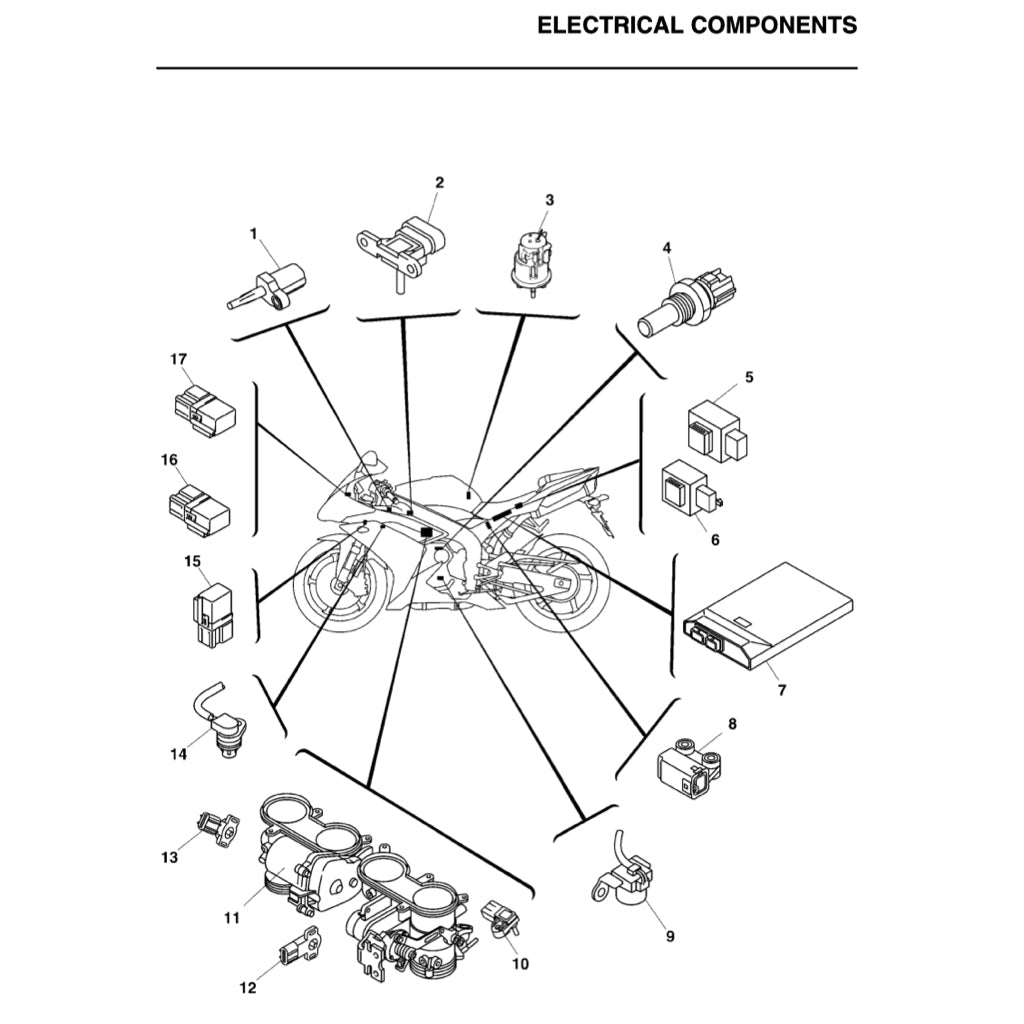 ELECTRICAL COMPONENTS

1
2
3
4
5
6
7
8
9
10
11
12
13
14
15
16
17