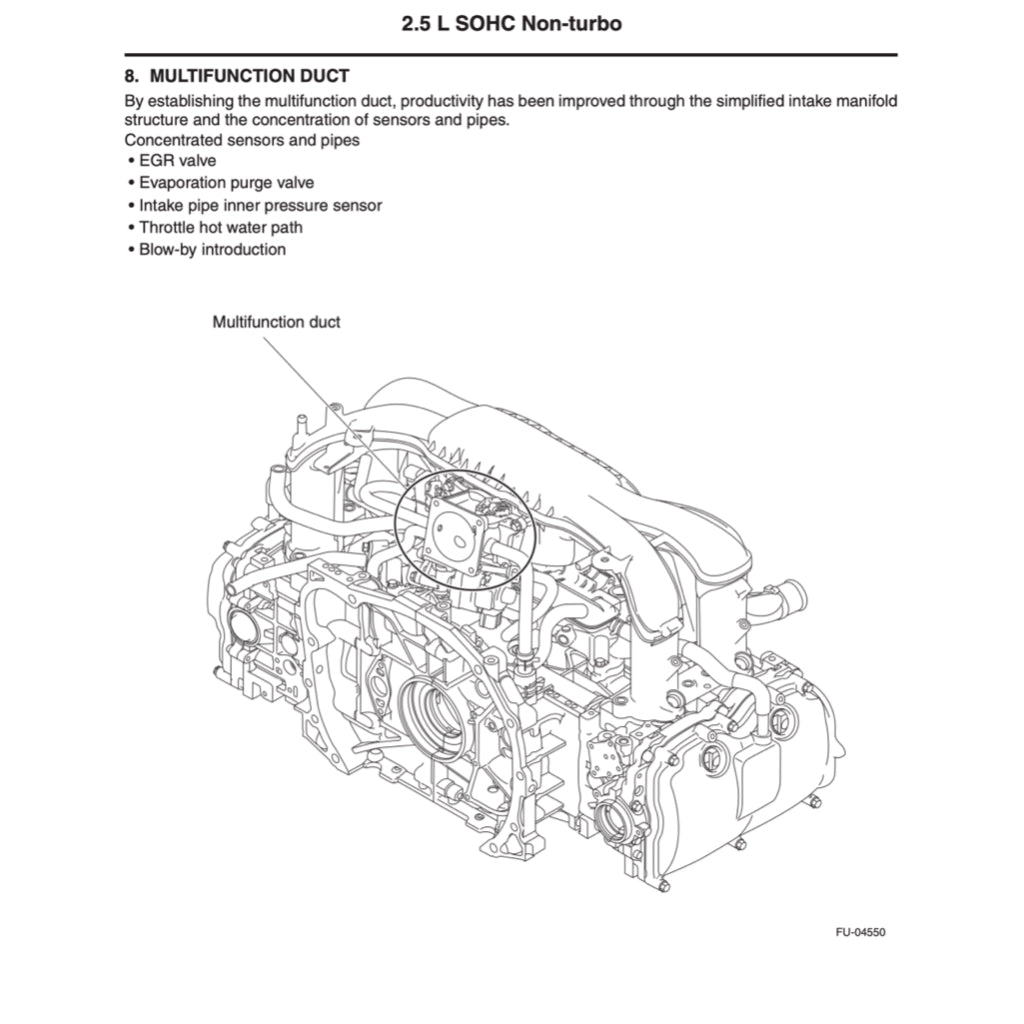 2.5 L SOHC Non-turbo

8. MULTIFUNCTION DUCT

By establishing the multifunction duct, productivity has been improved through the simplified intake manifold structure and the concentration of sensors and pipes.
Concentrated sensors and pipes
• EGR valve
• Evaporation purge valve
• Intake pipe inner pressure sensor
• Throttle hot water path
• Blow-by introduction

Multifunction duct

FU-04550