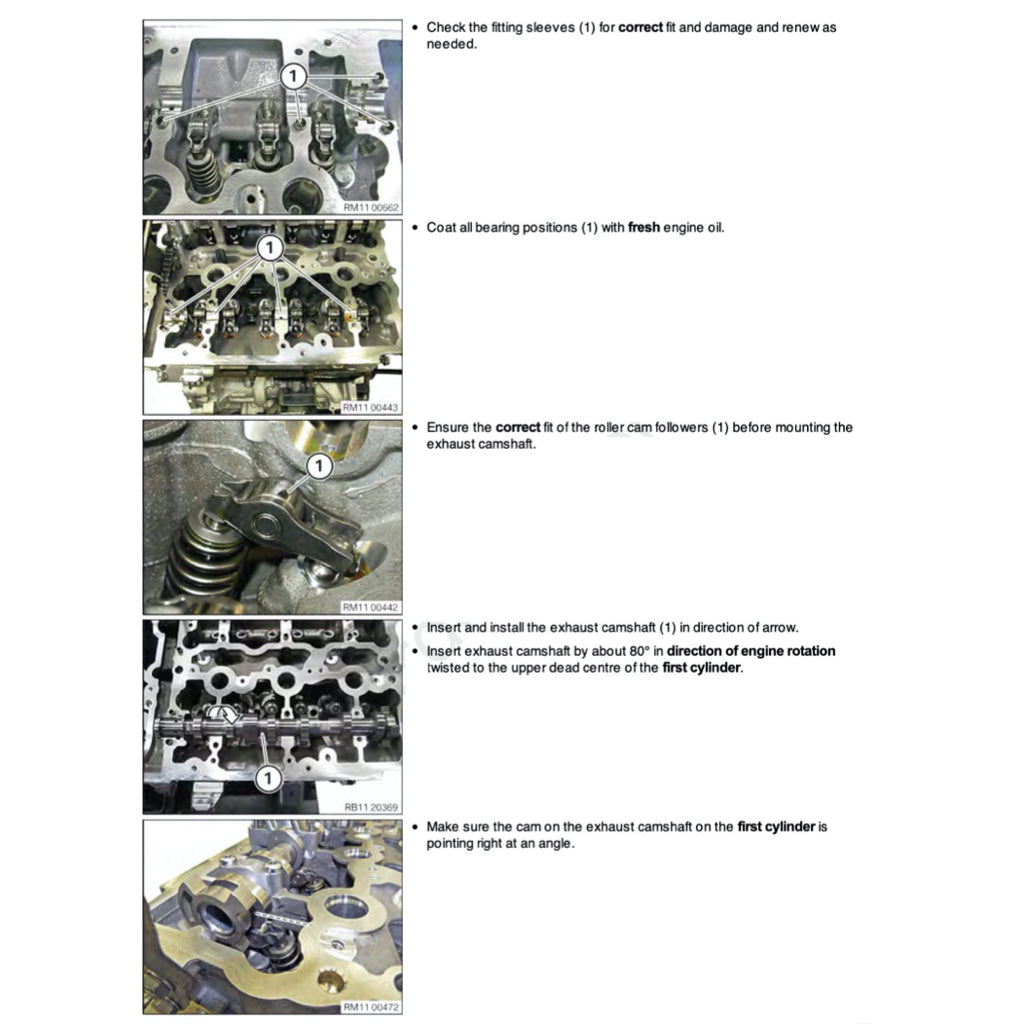 1

RM11 00562

• Check the fitting sleeves (1) for **correct** fit and damage and renew as needed.

1

RM11 00443

• Coat all bearing positions (1) with **fresh** engine oil.

1

RM11 00442

• Ensure the **correct** fit of the roller cam followers (1) before mounting the exhaust camshaft.

1

RB11 20369

• Insert and install the exhaust camshaft (1) in direction of arrow.
• Insert exhaust camshaft by about 80° in **direction of engine rotation** twisted to the upper dead centre of the **first cylinder**.

RM11 00472

• Make sure the cam on the exhaust camshaft on the **first cylinder** is pointing right at an angle.