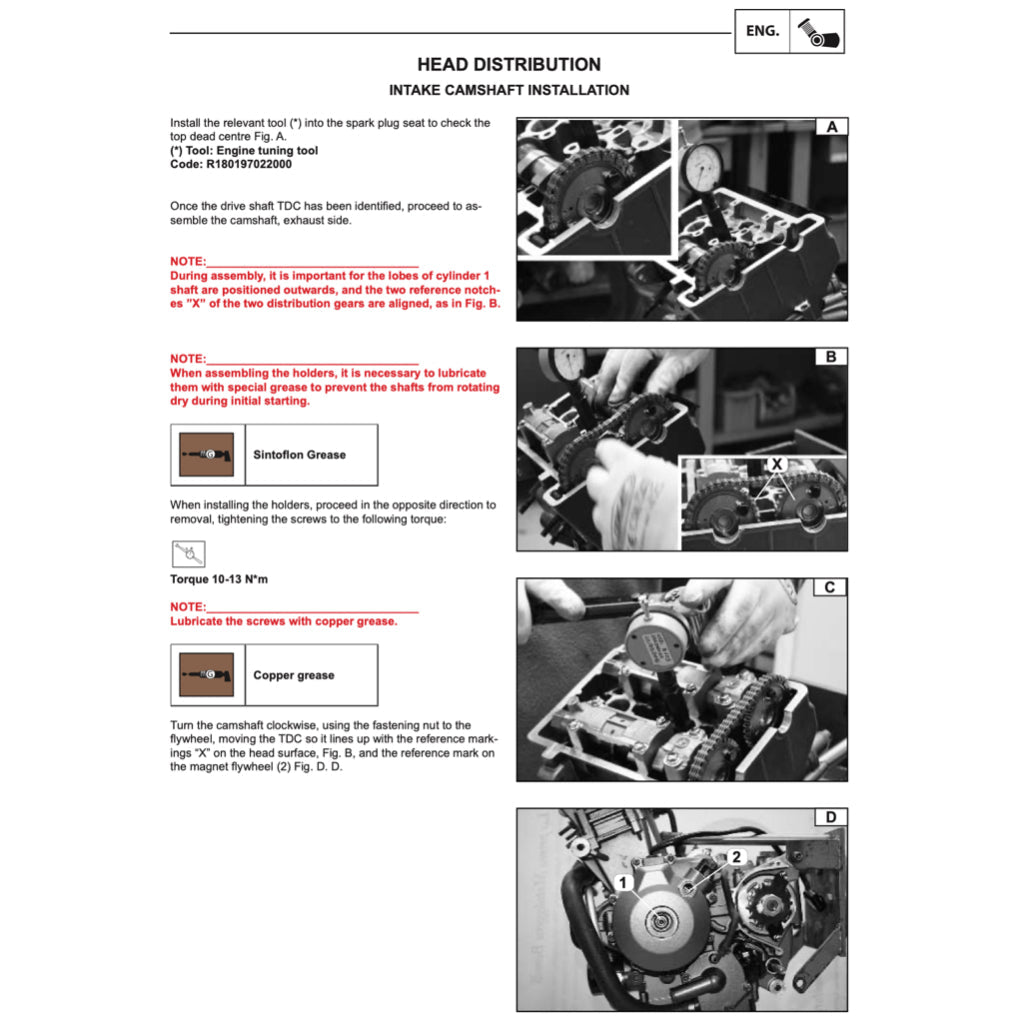 ENG.

HEAD DISTRIBUTION

INTAKE CAMSHAFT INSTALLATION

Install the relevant tool (*) into the spark plug seat to check the top dead centre Fig. A.
(*) Tool: Engine tuning tool
Code: R180197022000

Once the drive shaft TDC has been identified, proceed to assemble the camshaft, exhaust side.

NOTE:
During assembly, it is important for the lobes of cylinder 1 shaft are positioned outwards, and the two reference notches "X" of the two distribution gears are aligned, as in Fig. B.

NOTE:
When assembling the holders, it is necessary to lubricate them with special grease to prevent the shafts from rotating dry during initial starting.

Sintoflon Grease

When installing the holders, proceed in the opposite direction to removal, tightening the screws to the following torque:

Torque 10-13 N*m

NOTE:
Lubricate the screws with copper grease.

Copper grease

Turn the camshaft clockwise, using the fastening nut to the flywheel, moving the TDC so it lines up with the reference markings "X" on the head surface, Fig. B, and the reference mark on the magnet flywheel (2) Fig. D. D.

A

B

X

C

D

1

2