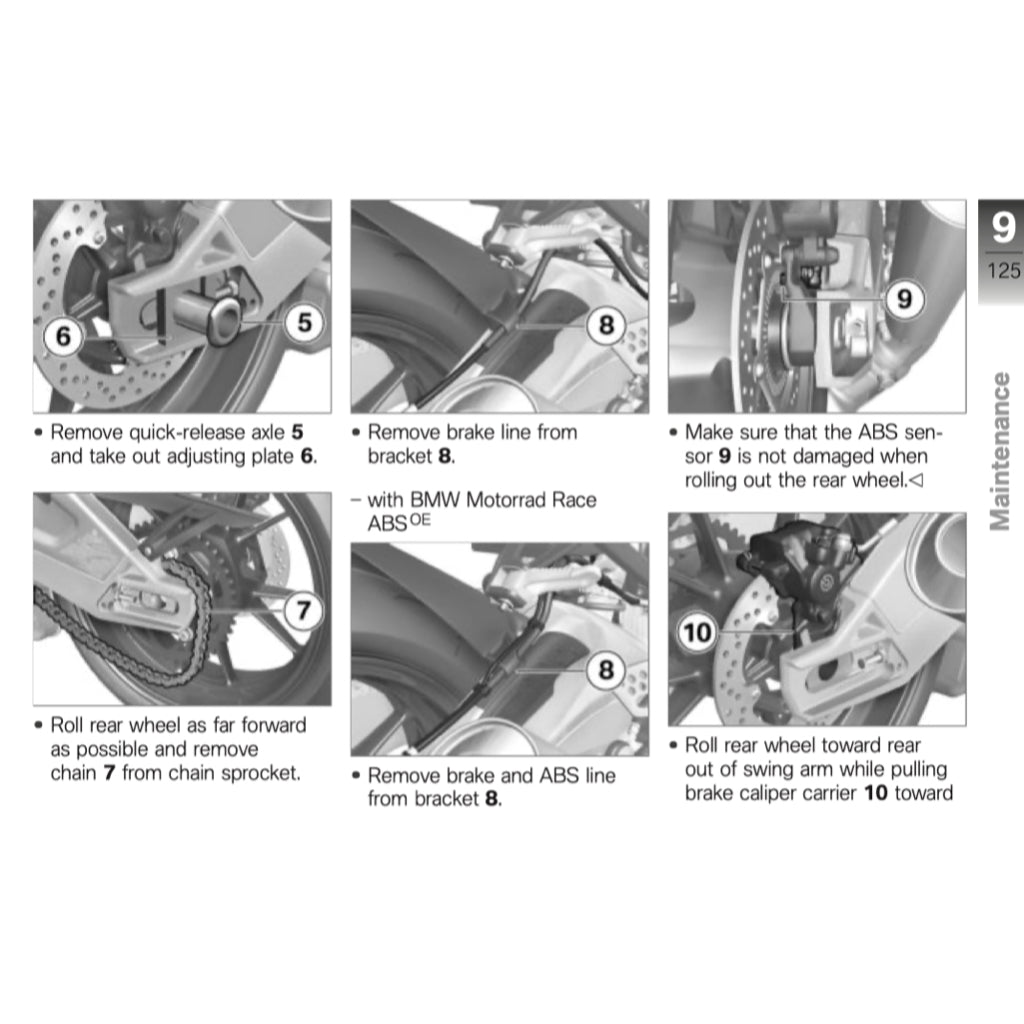 6

5

• Remove quick-release axle **5** and take out adjusting plate **6**.

7

• Roll rear wheel as far forward as possible and remove chain **7** from chain sprocket.

8

• Remove brake line from bracket **8**.

– with BMW Motorrad Race ABS$^{OE}$

8

• Remove brake and ABS line from bracket **8**.

9

• Make sure that the ABS sensor **9** is not damaged when rolling out the rear wheel.◁

10

• Roll rear wheel toward rear out of swing arm while pulling brake caliper carrier **10** toward

9
125

Maintenance