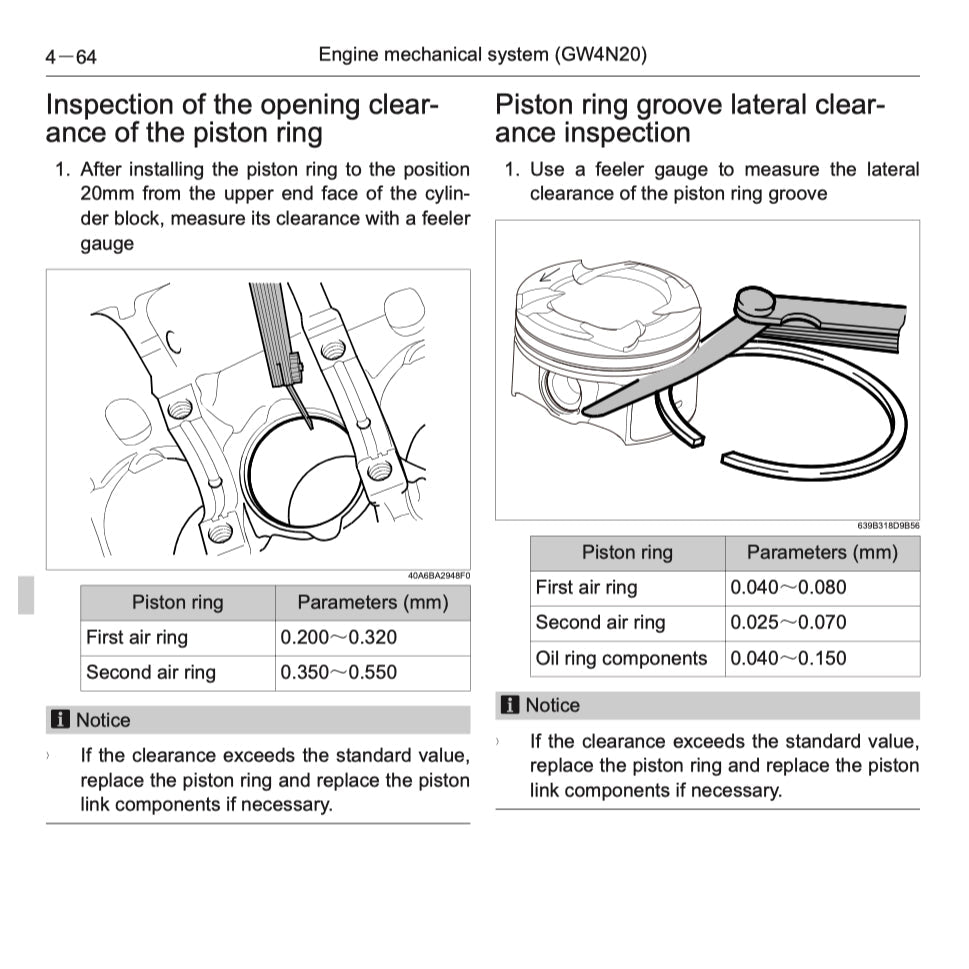 4－64 Engine mechanical system (GW4N20)

Inspection of the opening clearance of the piston ring

1. After installing the piston ring to the position 20mm from the upper end face of the cylinder block, measure its clearance with a feeler gauge

40A6BA2948F0

| Piston ring | Parameters (mm) |
|---|---|
| First air ring | 0.200～0.320 |
| Second air ring | 0.350～0.550 |

Notice

› If the clearance exceeds the standard value, replace the piston ring and replace the piston link components if necessary.

Piston ring groove lateral clearance inspection

1. Use a feeler gauge to measure the lateral clearance of the piston ring groove

639B318D9B56

| Piston ring | Parameters (mm) |
|---|---|
| First air ring | 0.040～0.080 |
| Second air ring | 0.025～0.070 |
| Oil ring components | 0.040～0.150 |

Notice

› If the clearance exceeds the standard value, replace the piston ring and replace the piston link components if necessary.