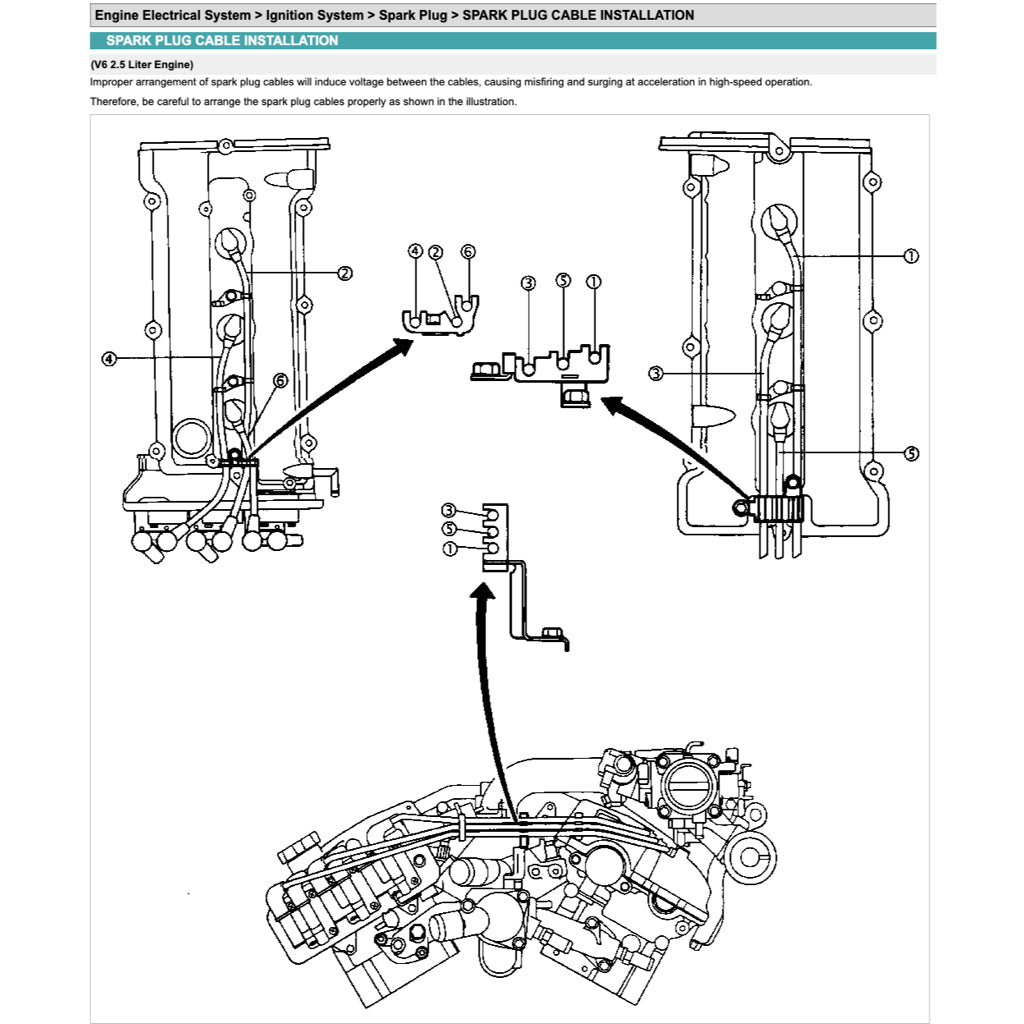 Engine Electrical System > Ignition System > Spark Plug > SPARK PLUG CABLE INSTALLATION

SPARK PLUG CABLE INSTALLATION

(V6 2.5 Liter Engine)

Improper arrangement of spark plug cables will induce voltage between the cables, causing misfiring and surging at acceleration in high-speed operation.

Therefore, be careful to arrange the spark plug cables properly as shown in the illustration.

2
4
6
4 2 6
3 5 1
1
3
5
3
5
1