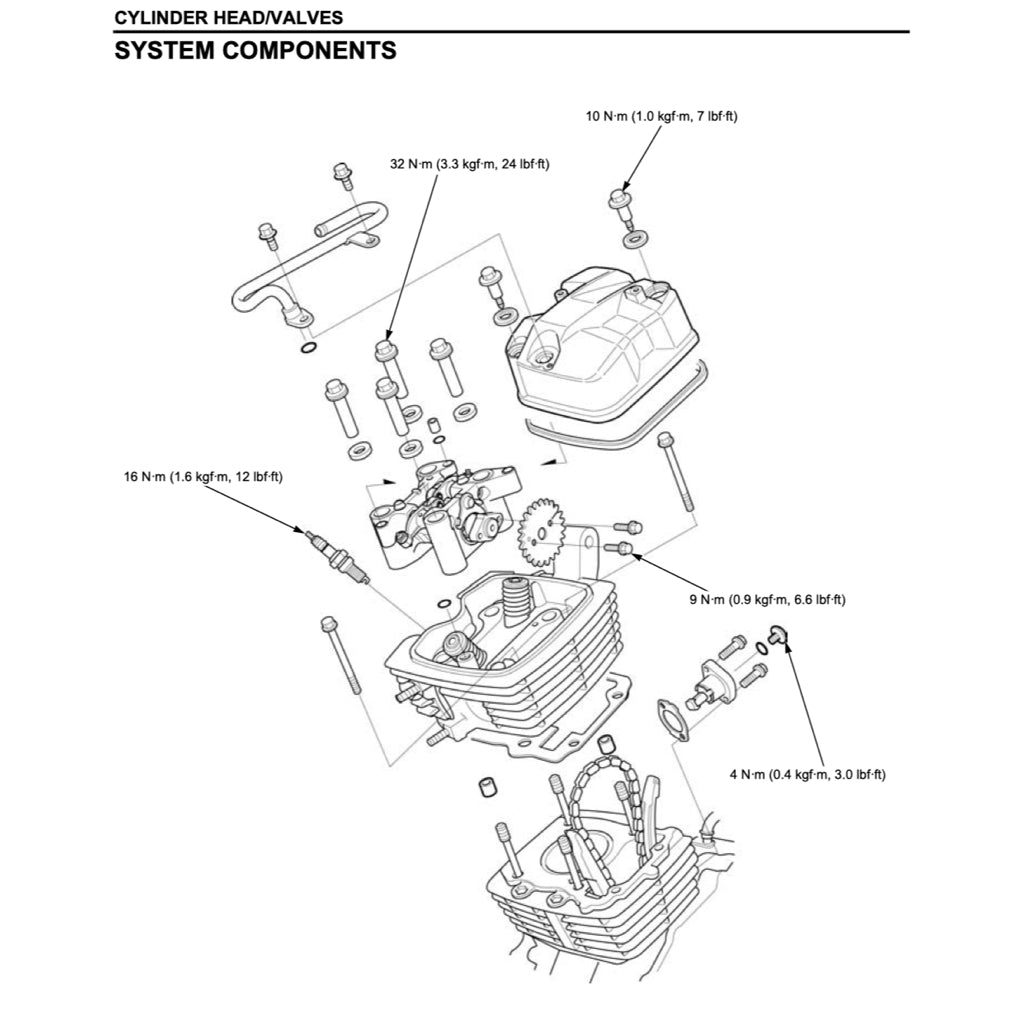 CYLINDER HEAD/VALVES

SYSTEM COMPONENTS

10 N·m (1.0 kgf·m, 7 lbf·ft)

32 N·m (3.3 kgf·m, 24 lbf·ft)

16 N·m (1.6 kgf·m, 12 lbf·ft)

9 N·m (0.9 kgf·m, 6.6 lbf·ft)

4 N·m (0.4 kgf·m, 3.0 lbf·ft)