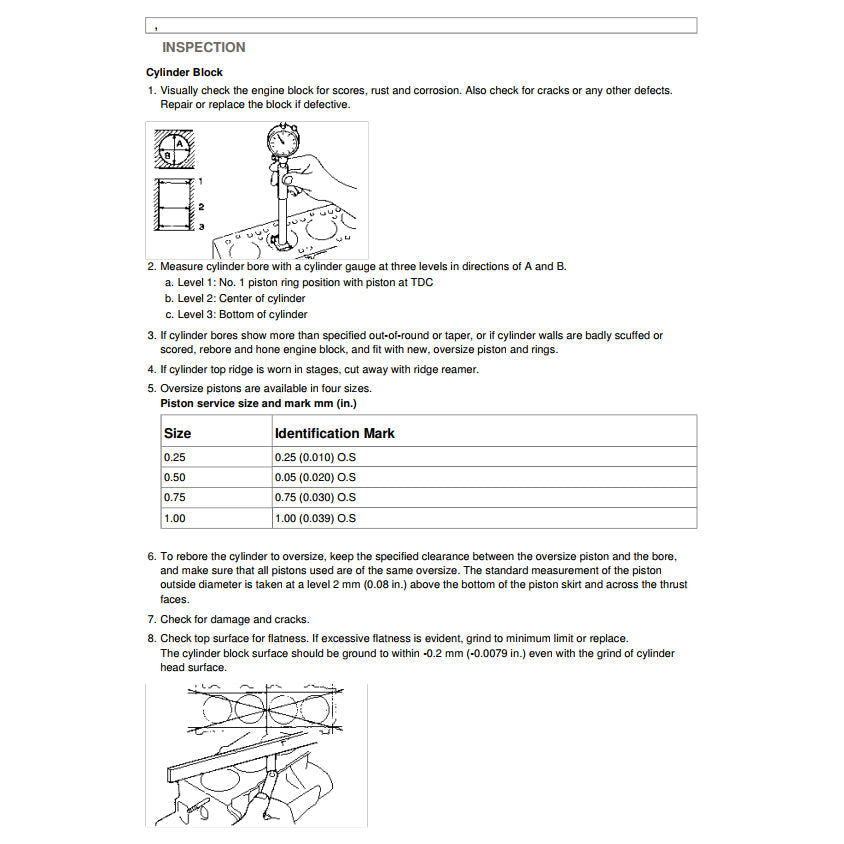 ,

INSPECTION

Cylinder Block

1. Visually check the engine block for scores, rust and corrosion. Also check for cracks or any other defects. Repair or replace the block if defective.

A
B
1
2
3

2. Measure cylinder bore with a cylinder gauge at three levels in directions of A and B.
a. Level 1: No. 1 piston ring position with piston at TDC
b. Level 2: Center of cylinder
c. Level 3: Bottom of cylinder

3. If cylinder bores show more than specified out-of-round or taper, or if cylinder walls are badly scuffed or scored, rebore and hone engine block, and fit with new, oversize piston and rings.

4. If cylinder top ridge is worn in stages, cut away with ridge reamer.

5. Oversize pistons are available in four sizes.
Piston service size and mark mm (in.)

| Size | Identification Mark |
|---|---|
| 0.25 | 0.25 (0.010) O.S |
| 0.50 | 0.05 (0.020) O.S |
| 0.75 | 0.75 (0.030) O.S |
| 1.00 | 1.00 (0.039) O.S |

6. To rebore the cylinder to oversize, keep the specified clearance between the oversize piston and the bore, and make sure that all pistons used are of the same oversize. The standard measurement of the piston outside diameter is taken at a level 2 mm (0.08 in.) above the bottom of the piston skirt and across the thrust faces.

7. Check for damage and cracks.

8. Check top surface for flatness. If excessive flatness is evident, grind to minimum limit or replace. The cylinder block surface should be ground to within -0.2 mm (-0.0079 in.) even with the grind of cylinder head surface.