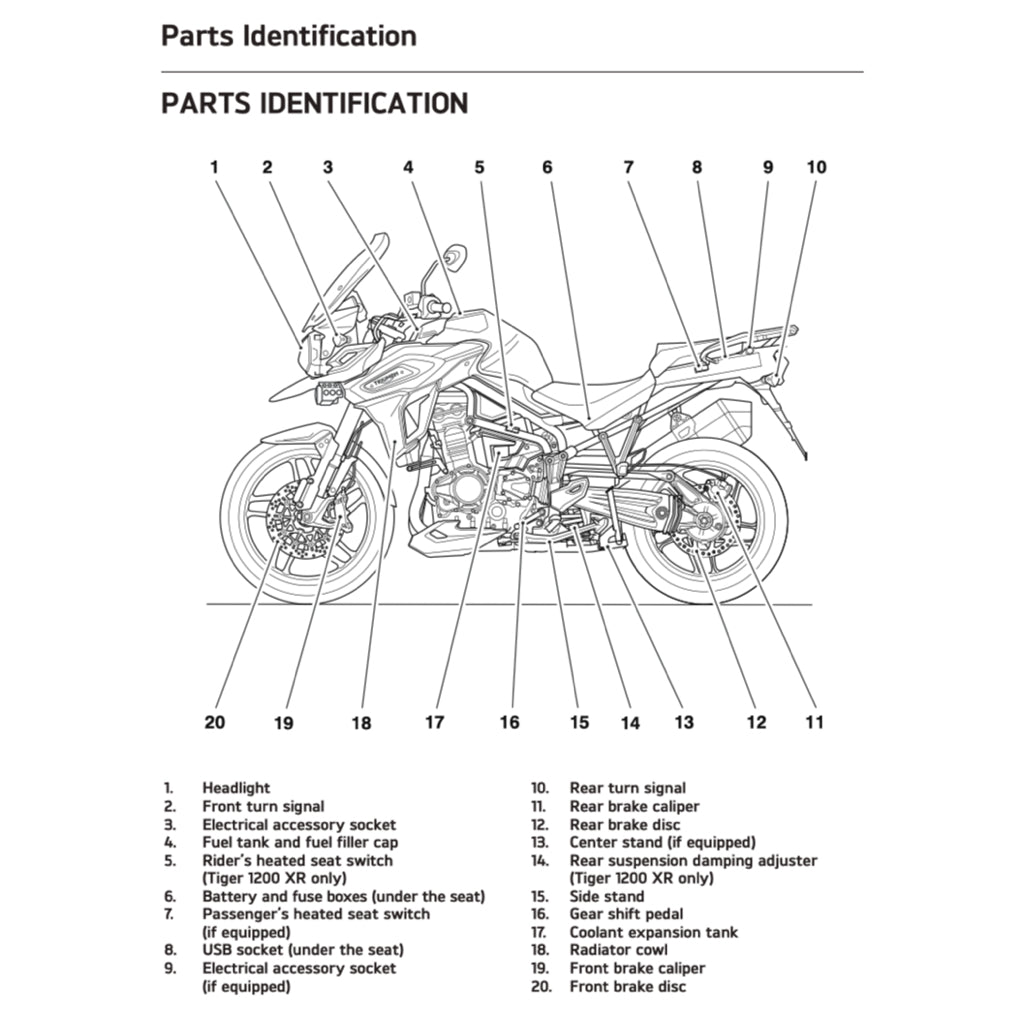 Parts Identification

PARTS IDENTIFICATION

1 2 3 4 5 6 7 8 9 10

TRIUMPH

20 19 18 17 16 15 14 13 12 11

1. Headlight
2. Front turn signal
3. Electrical accessory socket
4. Fuel tank and fuel filler cap
5. Rider's heated seat switch (Tiger 1200 XR only)
6. Battery and fuse boxes (under the seat)
7. Passenger's heated seat switch (if equipped)
8. USB socket (under the seat)
9. Electrical accessory socket (if equipped)

10. Rear turn signal
11. Rear brake caliper
12. Rear brake disc
13. Center stand (if equipped)
14. Rear suspension damping adjuster (Tiger 1200 XR only)
15. Side stand
16. Gear shift pedal
17. Coolant expansion tank
18. Radiator cowl
19. Front brake caliper
20. Front brake disc