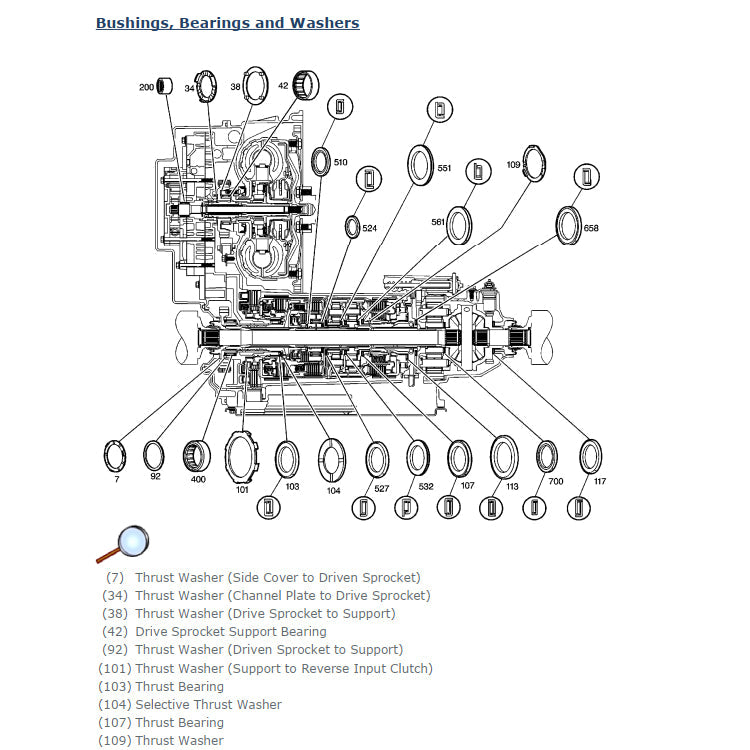 Bushings, Bearings and Washers

200
34
38
42
510
551
109
524
561
658
7
92
400
101
103
104
527
532
107
113
700
117

(7) Thrust Washer (Side Cover to Driven Sprocket)
(34) Thrust Washer (Channel Plate to Drive Sprocket)
(38) Thrust Washer (Drive Sprocket to Support)
(42) Drive Sprocket Support Bearing
(92) Thrust Washer (Driven Sprocket to Support)
(101) Thrust Washer (Support to Reverse Input Clutch)
(103) Thrust Bearing
(104) Selective Thrust Washer
(107) Thrust Bearing
(109) Thrust Washer