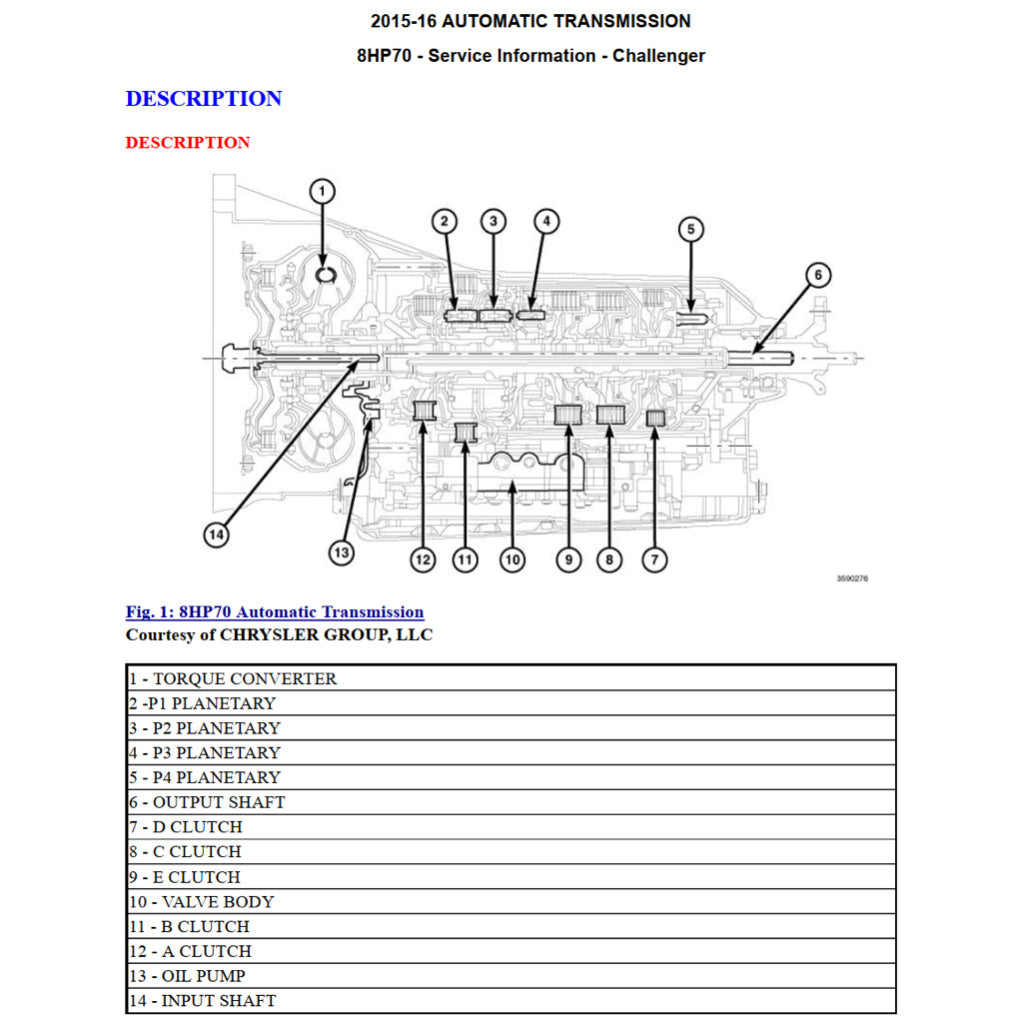 2015-16 AUTOMATIC TRANSMISSION

8HP70 - Service Information - Challenger

DESCRIPTION

DESCRIPTION

1
2
3
4
5
6
14
13
12
11
10
9
8
7

3590276

Fig. 1: 8HP70 Automatic Transmission
Courtesy of CHRYSLER GROUP, LLC

| 1 - TORQUE CONVERTER |
|---|
| 2 -P1 PLANETARY |
| 3 - P2 PLANETARY |
| 4 - P3 PLANETARY |
| 5 - P4 PLANETARY |
| 6 - OUTPUT SHAFT |
| 7 - D CLUTCH |
| 8 - C CLUTCH |
| 9 - E CLUTCH |
| 10 - VALVE BODY |
| 11 - B CLUTCH |
| 12 - A CLUTCH |
| 13 - OIL PUMP |
| 14 - INPUT SHAFT |