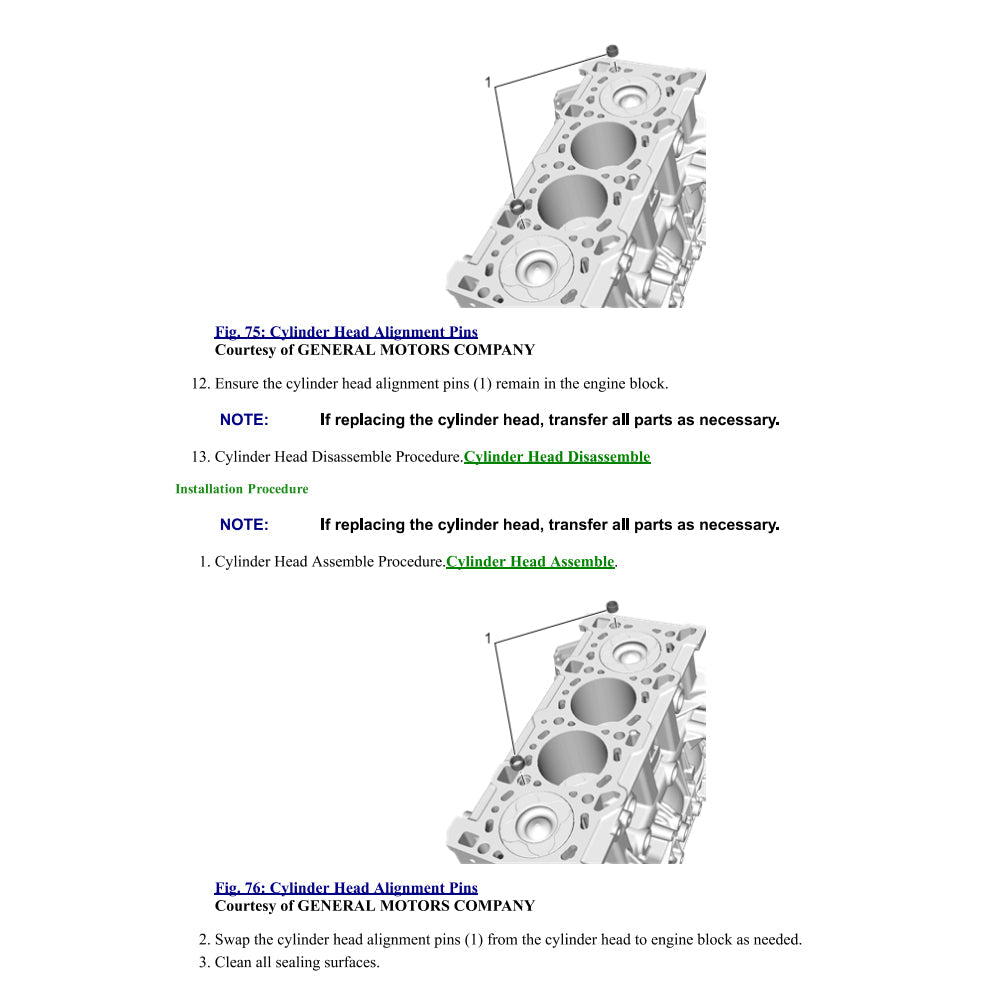 1

Fig. 75: Cylinder Head Alignment Pins
Courtesy of GENERAL MOTORS COMPANY

12. Ensure the cylinder head alignment pins (1) remain in the engine block.

NOTE: If replacing the cylinder head, transfer all parts as necessary.

13. Cylinder Head Disassemble Procedure.Cylinder Head Disassemble

Installation Procedure

NOTE: If replacing the cylinder head, transfer all parts as necessary.

1. Cylinder Head Assemble Procedure.Cylinder Head Assemble.

1

Fig. 76: Cylinder Head Alignment Pins
Courtesy of GENERAL MOTORS COMPANY

2. Swap the cylinder head alignment pins (1) from the cylinder head to engine block as needed.
3. Clean all sealing surfaces.