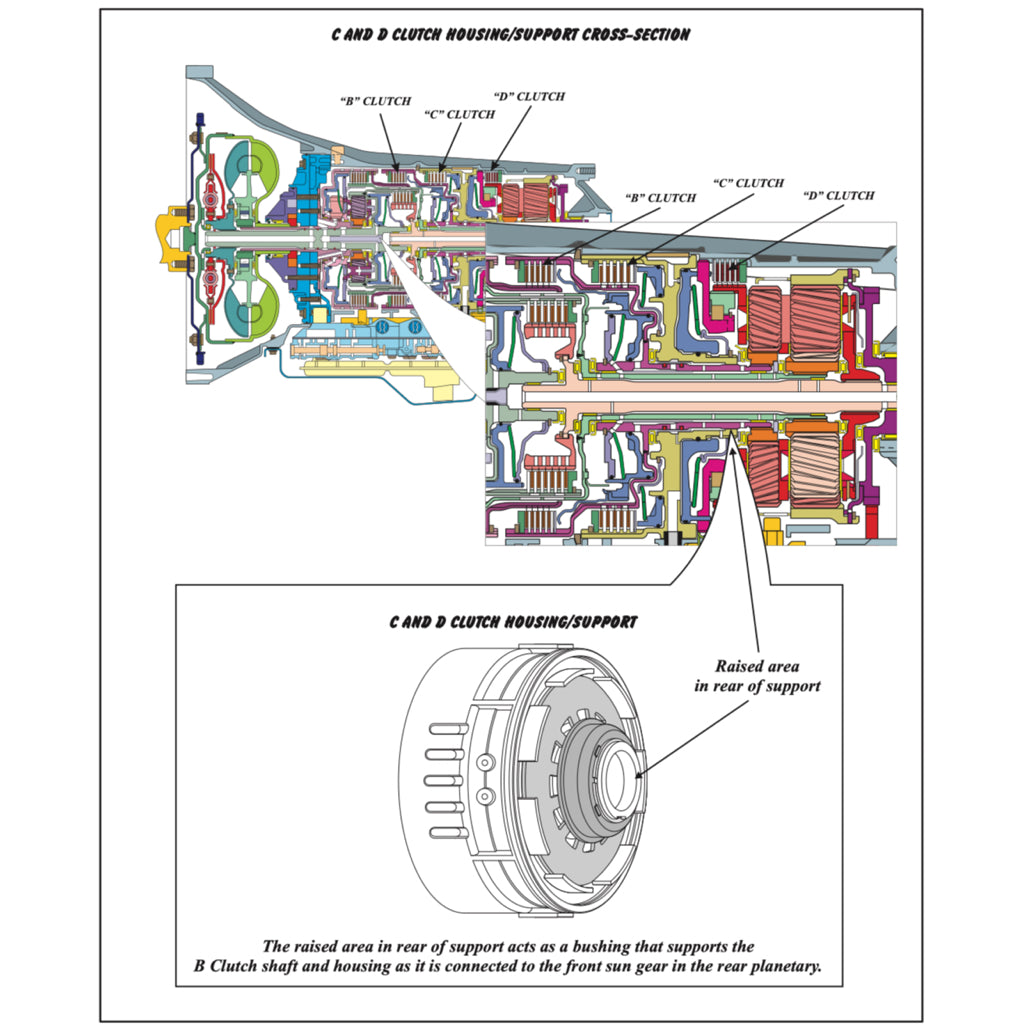 C AND D CLUTCH HOUSING/SUPPORT CROSS-SECTION

"B" CLUTCH
"C" CLUTCH
"D" CLUTCH

"B" CLUTCH
"C" CLUTCH
"D" CLUTCH

C AND D CLUTCH HOUSING/SUPPORT

Raised area in rear of support

The raised area in rear of support acts as a bushing that supports the B Clutch shaft and housing as it is connected to the front sun gear in the rear planetary.