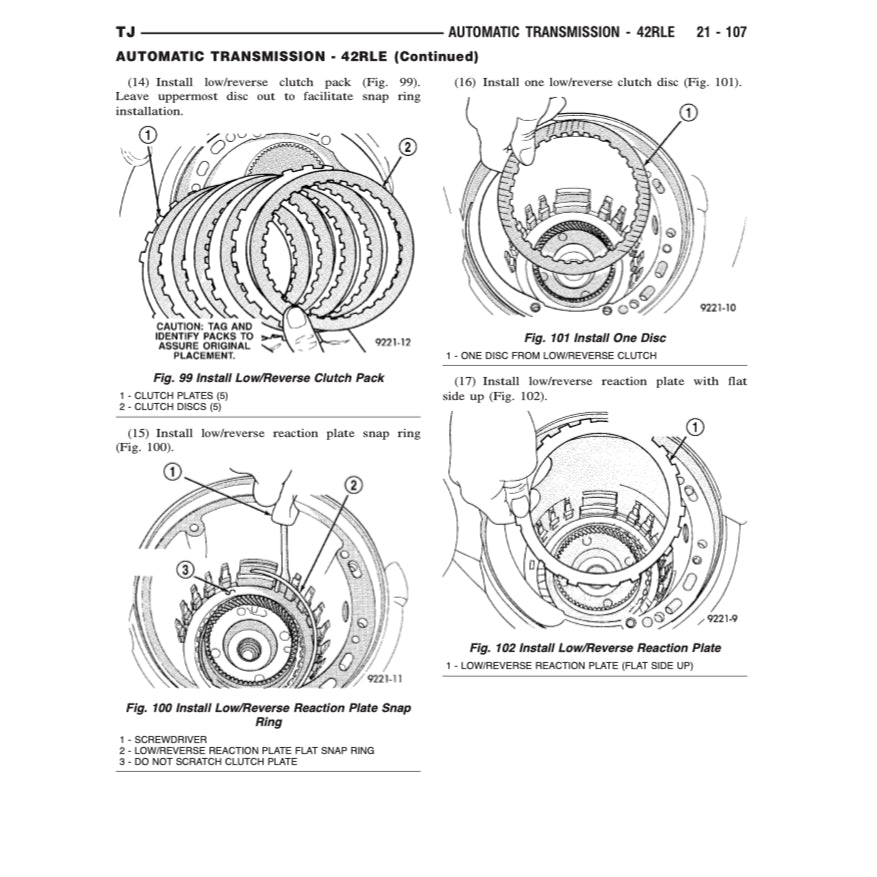 TJ AUTOMATIC TRANSMISSION - 42RLE 21 - 107

AUTOMATIC TRANSMISSION - 42RLE (Continued)

(14) Install low/reverse clutch pack (Fig. 99). Leave uppermost disc out to facilitate snap ring installation.

1

2

CAUTION: TAG AND IDENTIFY PACKS TO ASSURE ORIGINAL PLACEMENT.

9221-12

Fig. 99 Install Low/Reverse Clutch Pack

1 - CLUTCH PLATES (5)
2 - CLUTCH DISCS (5)

(15) Install low/reverse reaction plate snap ring (Fig. 100).

1

2

3

9221-11

Fig. 100 Install Low/Reverse Reaction Plate Snap Ring

1 - SCREWDRIVER
2 - LOW/REVERSE REACTION PLATE FLAT SNAP RING
3 - DO NOT SCRATCH CLUTCH PLATE

(16) Install one low/reverse clutch disc (Fig. 101).

1

9221-10

Fig. 101 Install One Disc

1 - ONE DISC FROM LOW/REVERSE CLUTCH

(17) Install low/reverse reaction plate with flat side up (Fig. 102).

1

9221-9

Fig. 102 Install Low/Reverse Reaction Plate

1 - LOW/REVERSE REACTION PLATE (FLAT SIDE UP)