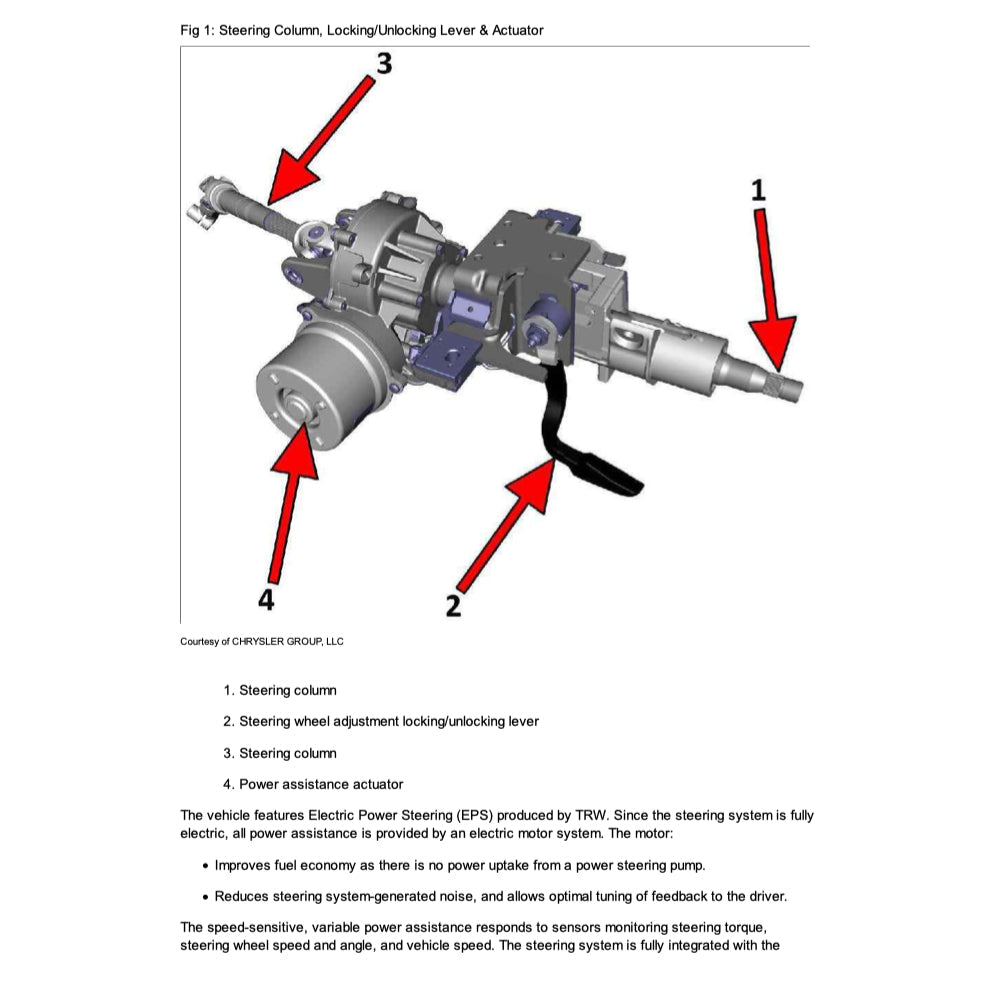 Fig 1: Steering Column, Locking/Unlocking Lever & Actuator

3

1

4

2

Courtesy of CHRYSLER GROUP, LLC

1. Steering column

2. Steering wheel adjustment locking/unlocking lever

3. Steering column

4. Power assistance actuator

The vehicle features Electric Power Steering (EPS) produced by TRW. Since the steering system is fully electric, all power assistance is provided by an electric motor system. The motor:

• Improves fuel economy as there is no power uptake from a power steering pump.

• Reduces steering system-generated noise, and allows optimal tuning of feedback to the driver.

The speed-sensitive, variable power assistance responds to sensors monitoring steering torque, steering wheel speed and angle, and vehicle speed. The steering system is fully integrated with the