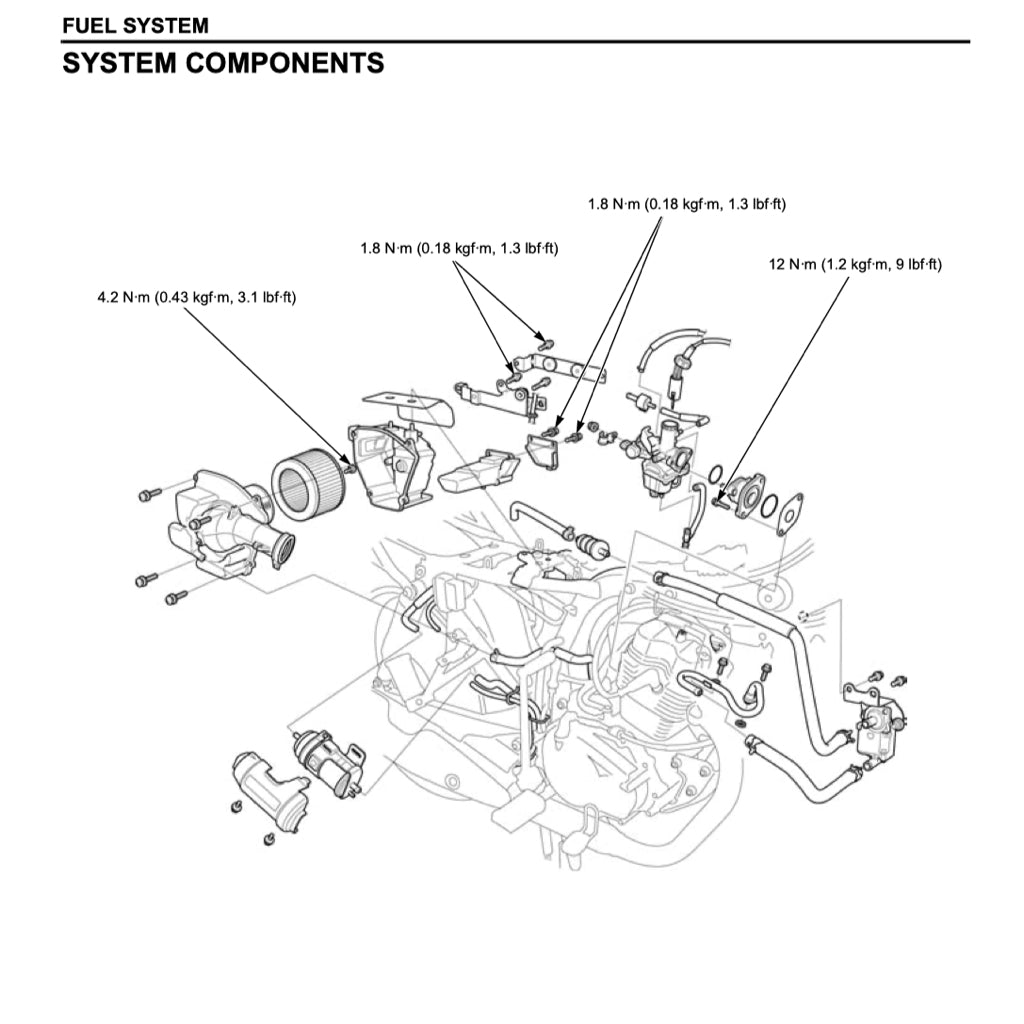 FUEL SYSTEM

SYSTEM COMPONENTS

1.8 N·m (0.18 kgf·m, 1.3 lbf·ft)

1.8 N·m (0.18 kgf·m, 1.3 lbf·ft)

12 N·m (1.2 kgf·m, 9 lbf·ft)

4.2 N·m (0.43 kgf·m, 3.1 lbf·ft)