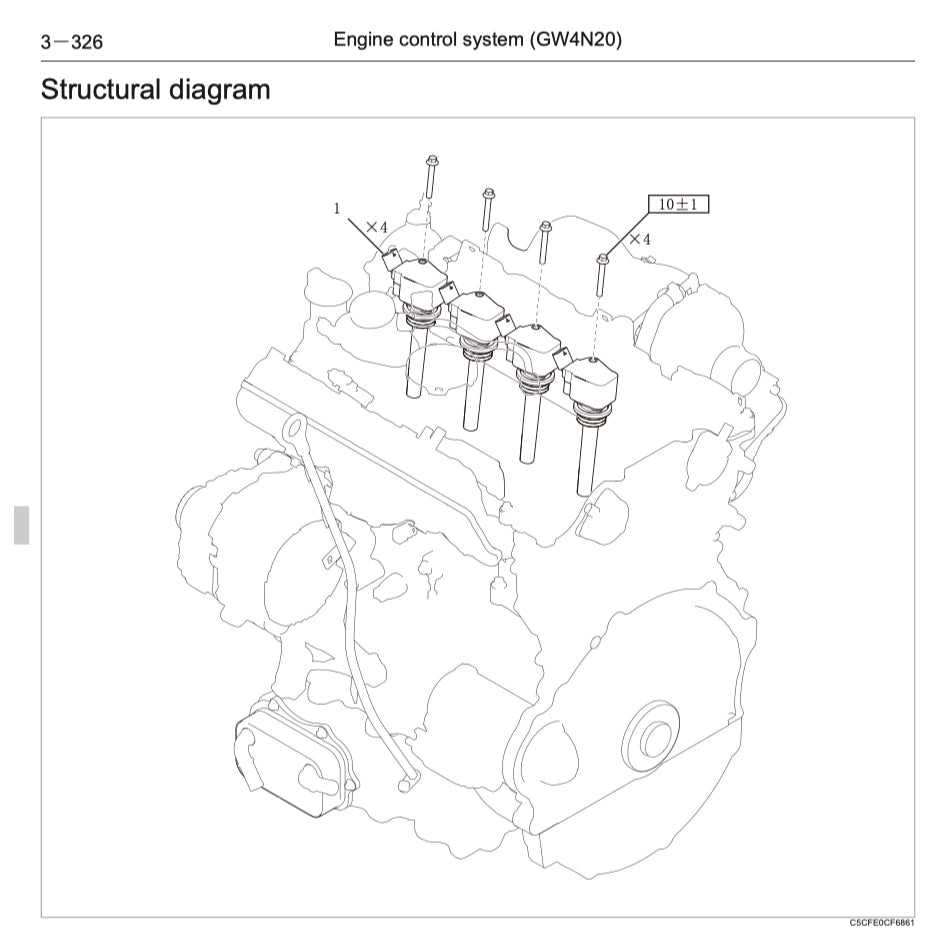 3－326 Engine control system (GW4N20)

Structural diagram

1
×4
10±1
×4

C5CFE0CF6861