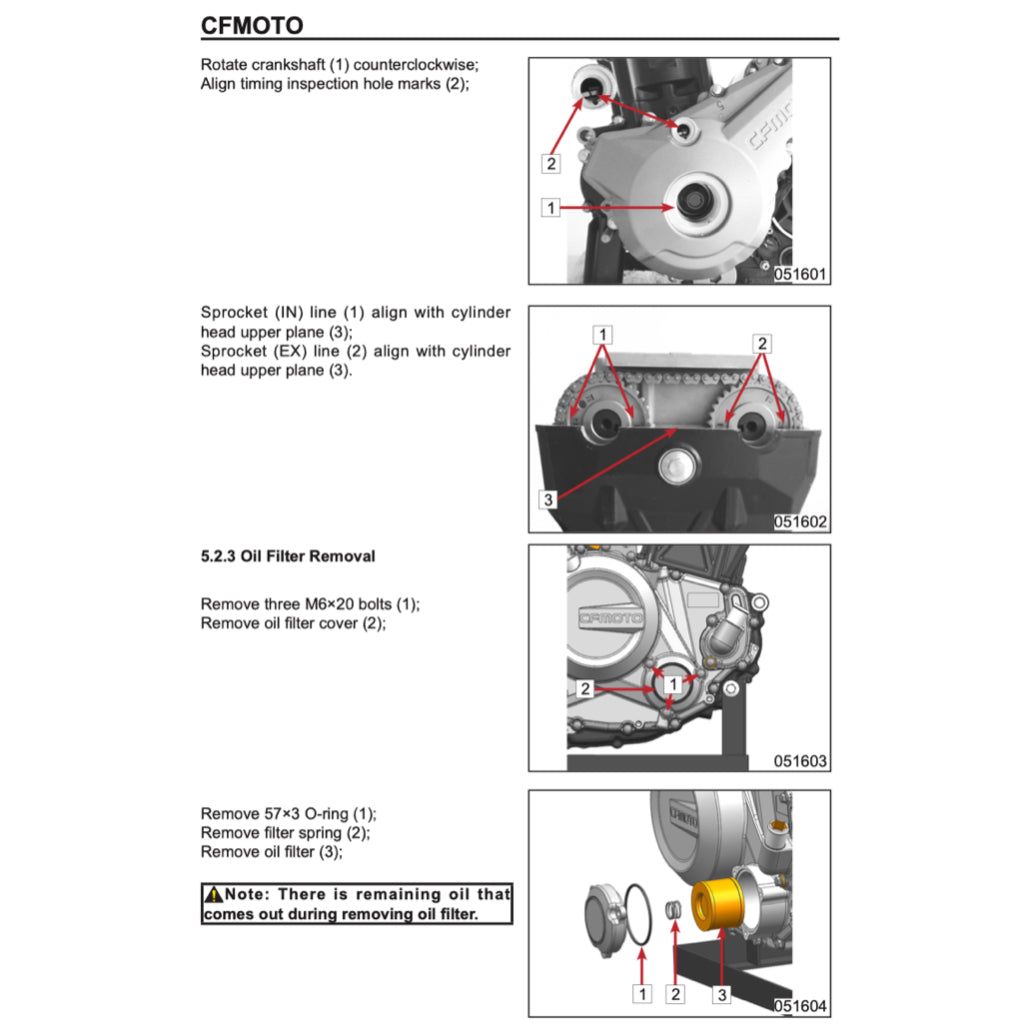 CFMOTO

Rotate crankshaft (1) counterclockwise;
Align timing inspection hole marks (2);

2
1
CFMOTO
051601

Sprocket (IN) line (1) align with cylinder head upper plane (3);
Sprocket (EX) line (2) align with cylinder head upper plane (3).

1
2
3
051602

5.2.3 Oil Filter Removal

Remove three M6×20 bolts (1);
Remove oil filter cover (2);

CFMOTO
2
1
051603

Remove 57×3 O-ring (1);
Remove filter spring (2);
Remove oil filter (3);

Note: There is remaining oil that comes out during removing oil filter.

CFMOTO
1
2
3
051604