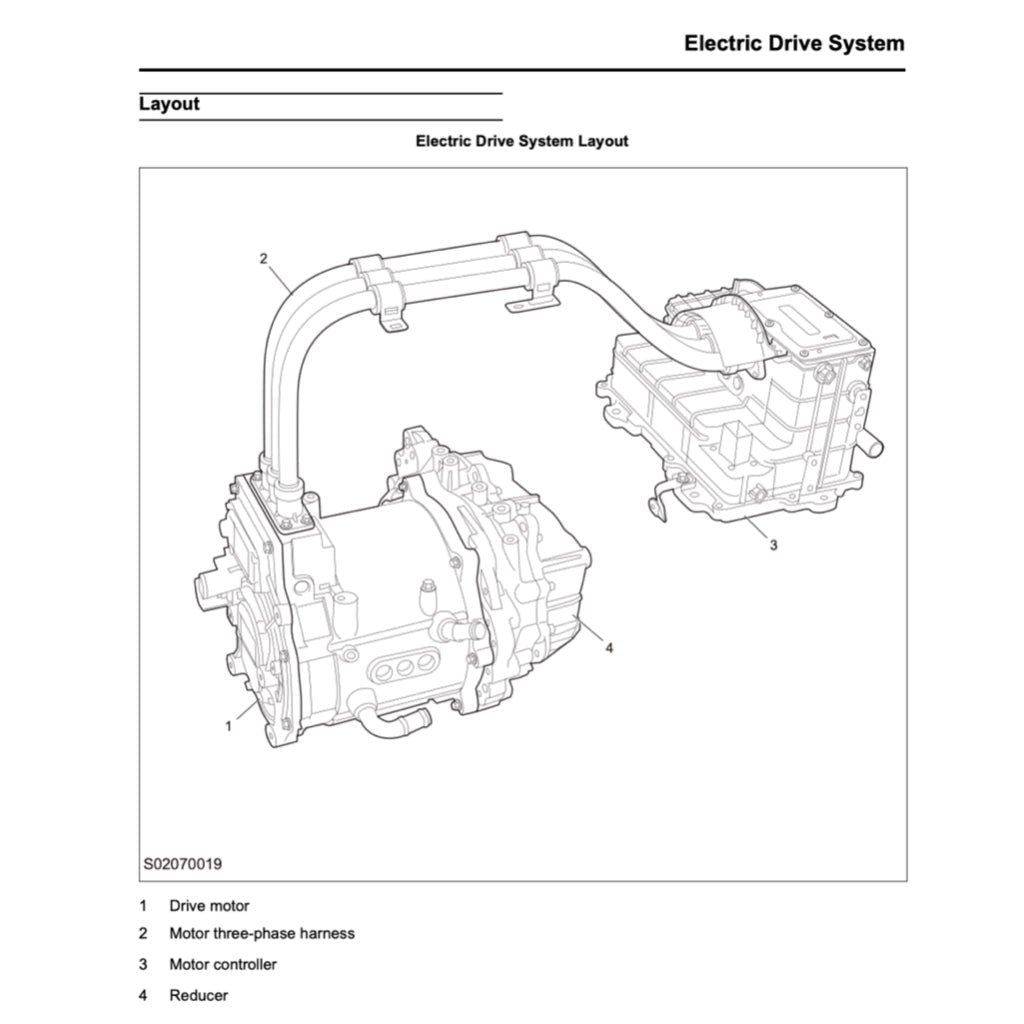 Electric Drive System

Layout

Electric Drive System Layout

2

3

4

1

S02070019

1 Drive motor

2 Motor three-phase harness

3 Motor controller

4 Reducer