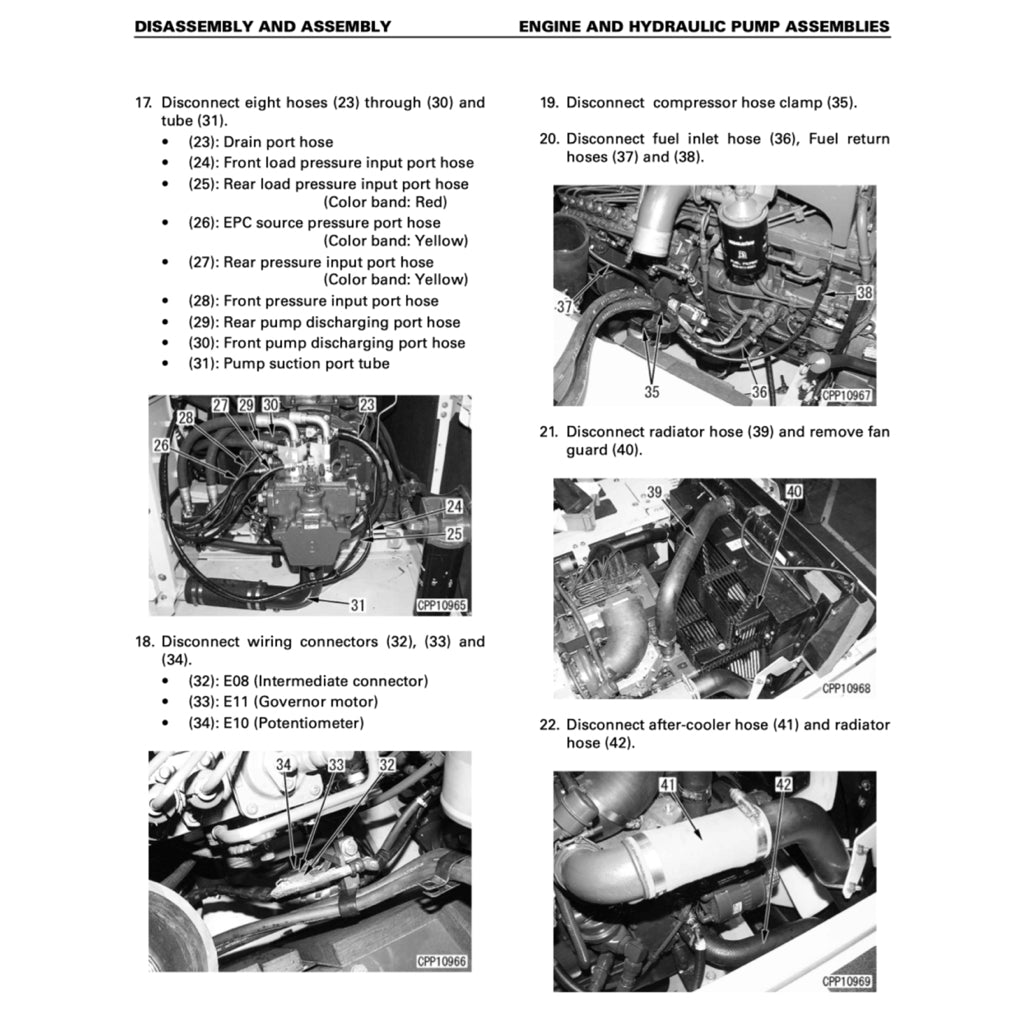 DISASSEMBLY AND ASSEMBLY

ENGINE AND HYDRAULIC PUMP ASSEMBLIES

17. Disconnect eight hoses (23) through (30) and tube (31).
• (23): Drain port hose
• (24): Front load pressure input port hose
• (25): Rear load pressure input port hose (Color band: Red)
• (26): EPC source pressure port hose (Color band: Yellow)
• (27): Rear pressure input port hose (Color band: Yellow)
• (28): Front pressure input port hose
• (29): Rear pump discharging port hose
• (30): Front pump discharging port hose
• (31): Pump suction port tube

27 29 30 23 28 26 24 25 31 CPP10965

18. Disconnect wiring connectors (32), (33) and (34).
• (32): E08 (Intermediate connector)
• (33): E11 (Governor motor)
• (34): E10 (Potentiometer)

34 33 32 CPP10966

19. Disconnect compressor hose clamp (35).

20. Disconnect fuel inlet hose (36), Fuel return hoses (37) and (38).

37 38 35 36 CPP10967

21. Disconnect radiator hose (39) and remove fan guard (40).

39 40 CPP10968

22. Disconnect after-cooler hose (41) and radiator hose (42).

41 42 CPP10969