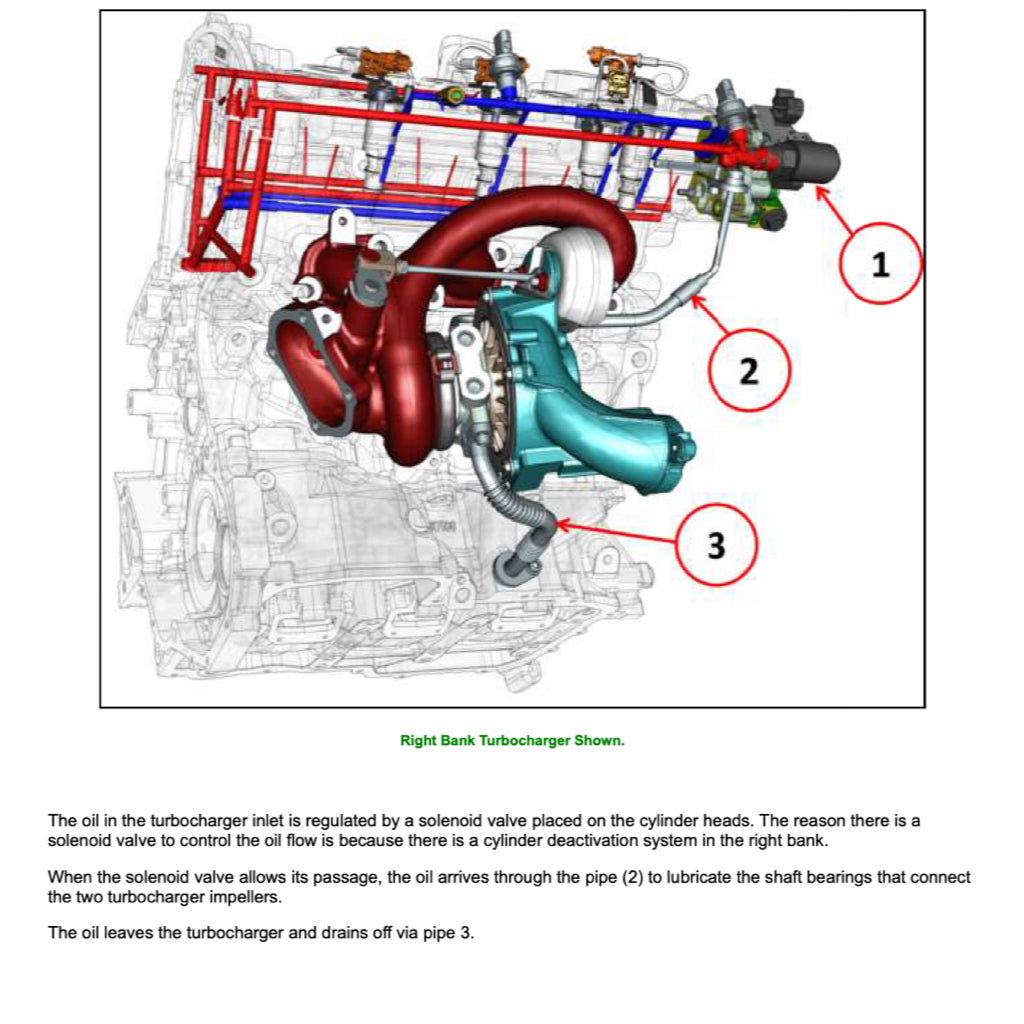 1

2

3

Right Bank Turbocharger Shown.

The oil in the turbocharger inlet is regulated by a solenoid valve placed on the cylinder heads. The reason there is a solenoid valve to control the oil flow is because there is a cylinder deactivation system in the right bank.

When the solenoid valve allows its passage, the oil arrives through the pipe (2) to lubricate the shaft bearings that connect the two turbocharger impellers.

The oil leaves the turbocharger and drains off via pipe 3.