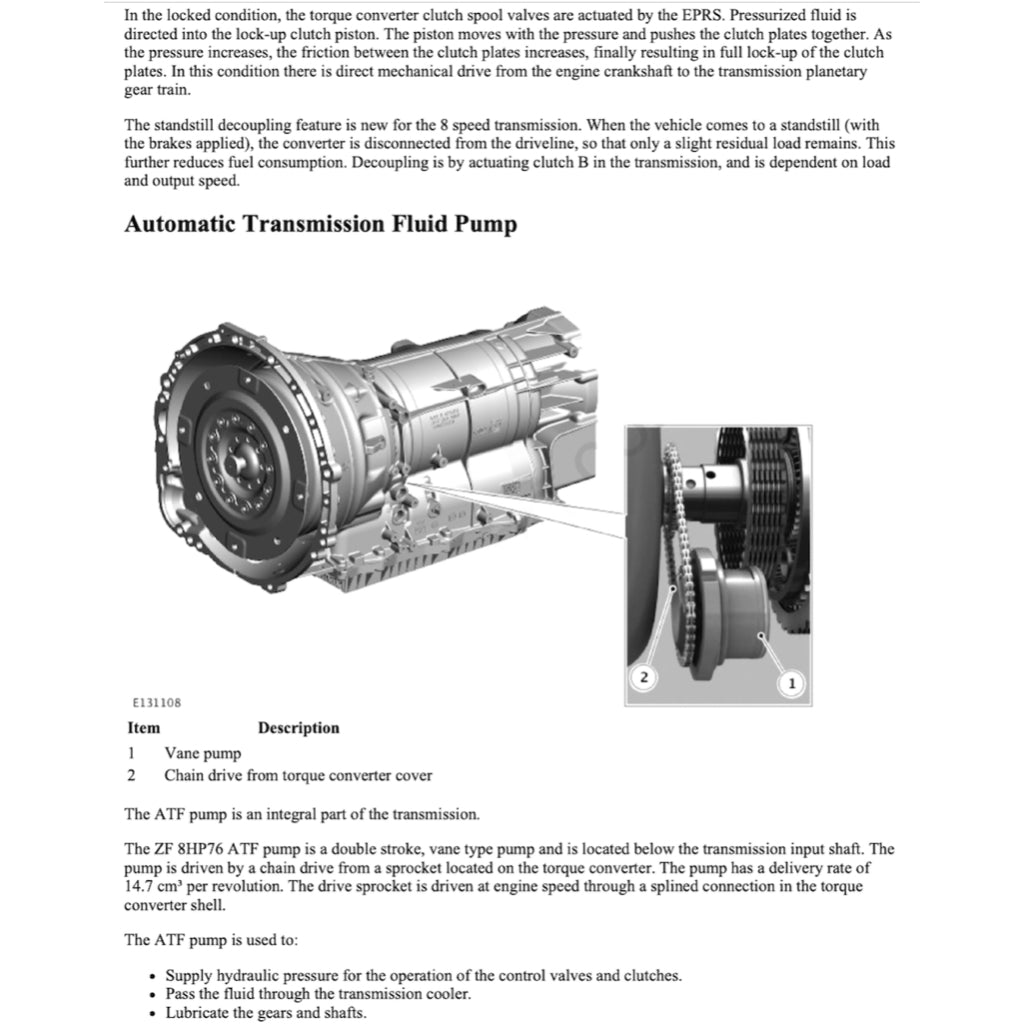 In the locked condition, the torque converter clutch spool valves are actuated by the EPRS. Pressurized fluid is directed into the lock-up clutch piston. The piston moves with the pressure and pushes the clutch plates together. As the pressure increases, the friction between the clutch plates increases, finally resulting in full lock-up of the clutch plates. In this condition there is direct mechanical drive from the engine crankshaft to the transmission planetary gear train.

The standstill decoupling feature is new for the 8 speed transmission. When the vehicle comes to a standstill (with the brakes applied), the converter is disconnected from the driveline, so that only a slight residual load remains. This further reduces fuel consumption. Decoupling is by actuating clutch B in the transmission, and is dependent on load and output speed.

Automatic Transmission Fluid Pump

2

1

E131108

| Item | Description |
|---|---|
| 1 | Vane pump |
| 2 | Chain drive from torque converter cover |

The ATF pump is an integral part of the transmission.

The ZF 8HP76 ATF pump is a double stroke, vane type pump and is located below the transmission input shaft. The pump is driven by a chain drive from a sprocket located on the torque converter. The pump has a delivery rate of 14.7 cm³ per revolution. The drive sprocket is driven at engine speed through a splined connection in the torque converter shell.

The ATF pump is used to:

• Supply hydraulic pressure for the operation of the control valves and clutches.
• Pass the fluid through the transmission cooler.
• Lubricate the gears and shafts.