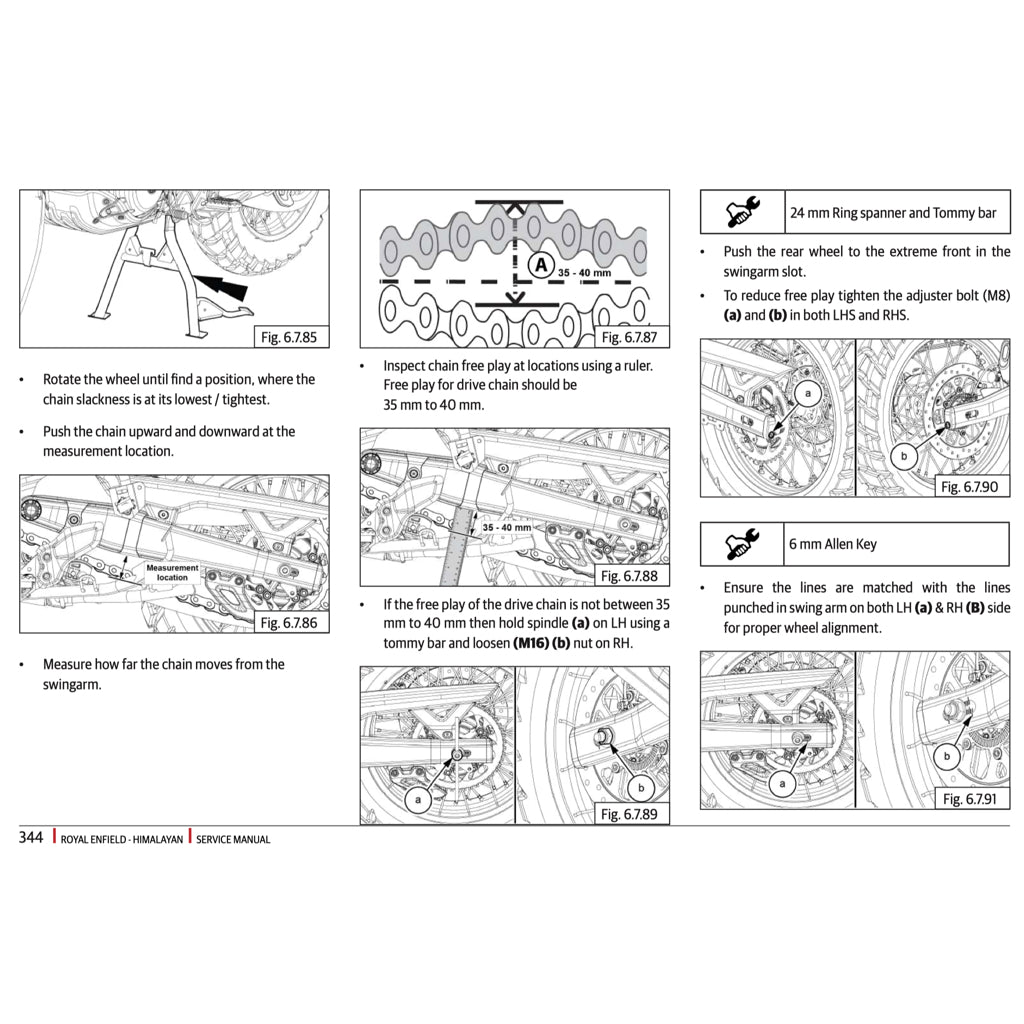 Fig. 6.7.85

• Rotate the wheel until find a position, where the chain slackness is at its lowest / tightest.

• Push the chain upward and downward at the measurement location.

Measurement location

Fig. 6.7.86

• Measure how far the chain moves from the swingarm.

A 35 - 40 mm

Fig. 6.7.87

• Inspect chain free play at locations using a ruler. Free play for drive chain should be 35 mm to 40 mm.

35 - 40 mm

Fig. 6.7.88

• If the free play of the drive chain is not between 35 mm to 40 mm then hold spindle **(a)** on LH using a tommy bar and loosen **(M16) (b)** nut on RH.

a

b

Fig. 6.7.89

24 mm Ring spanner and Tommy bar

• Push the rear wheel to the extreme front in the swingarm slot.

• To reduce free play tighten the adjuster bolt (M8) **(a)** and **(b)** in both LHS and RHS.

a

b

Fig. 6.7.90

6 mm Allen Key

• Ensure the lines are matched with the lines punched in swing arm on both LH **(a)** & RH **(B)** side for proper wheel alignment.

a

b

Fig. 6.7.91

344 | ROYAL ENFIELD - HIMALAYAN | SERVICE MANUAL