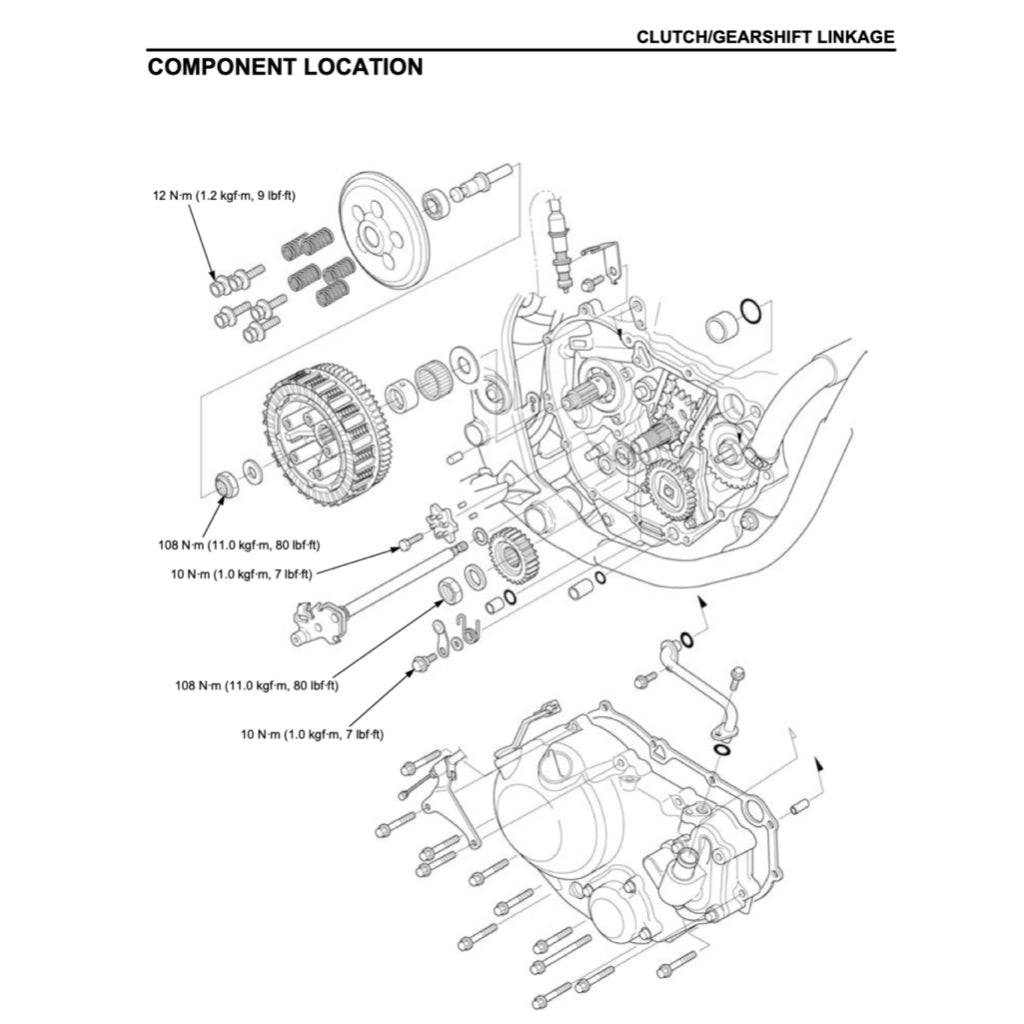 CLUTCH/GEARSHIFT LINKAGE

COMPONENT LOCATION

12 N·m (1.2 kgf·m, 9 lbf·ft)

108 N·m (11.0 kgf·m, 80 lbf·ft)

10 N·m (1.0 kgf·m, 7 lbf·ft)

108 N·m (11.0 kgf·m, 80 lbf·ft)

10 N·m (1.0 kgf·m, 7 lbf·ft)