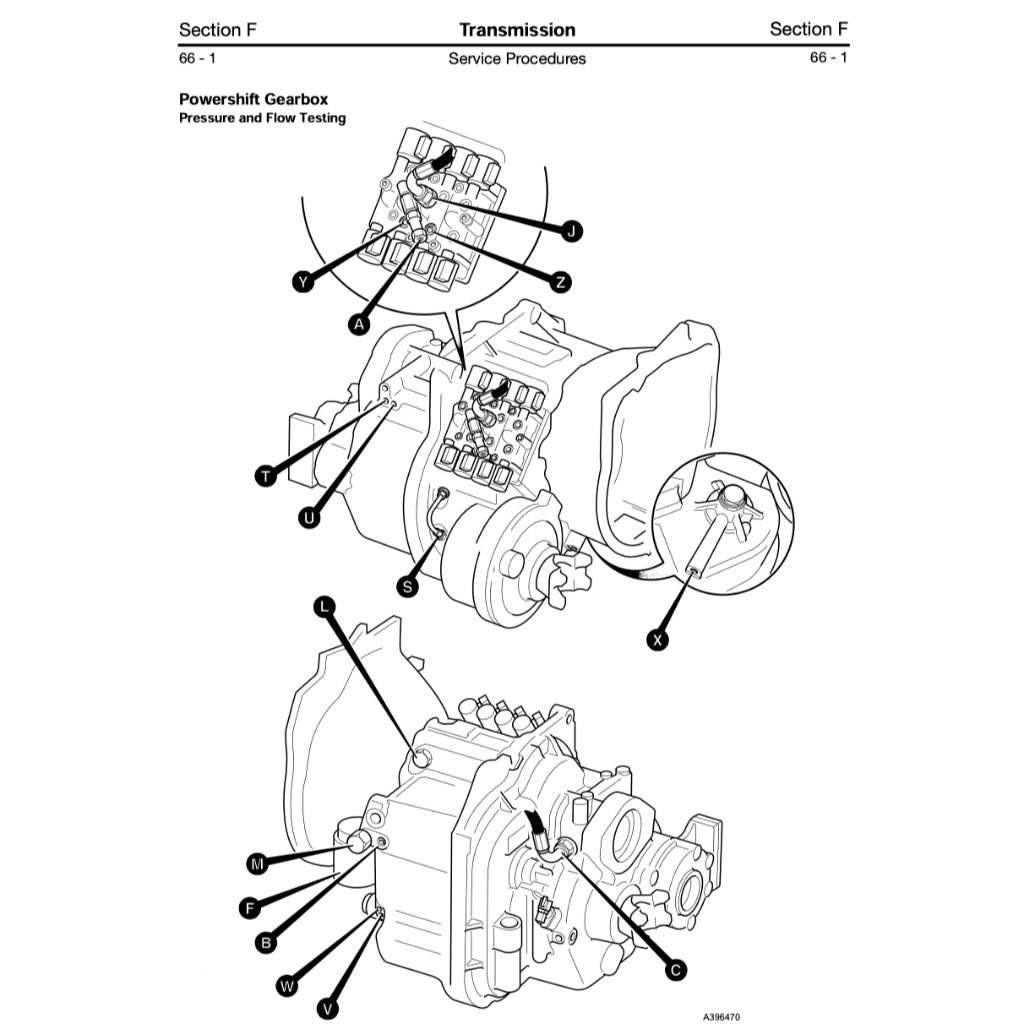 Section F
Transmission
Section F
66 - 1
Service Procedures
66 - 1

Powershift Gearbox
Pressure and Flow Testing

J
Y
Z
A
T
U
S
X
L
M
F
B
W
V
C

A396470