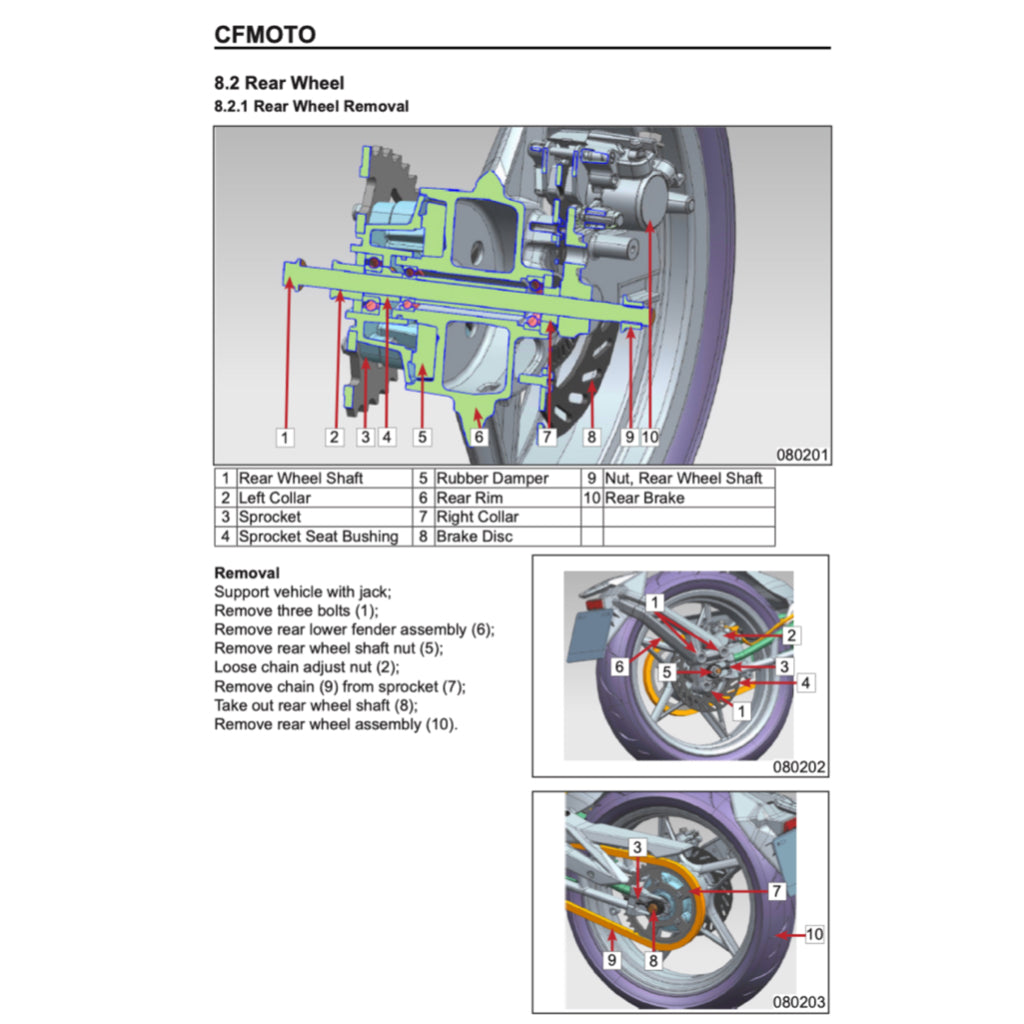 CFMOTO

8.2 Rear Wheel
8.2.1 Rear Wheel Removal

1 2 3 4 5 6 7 8 9 10

080201

| 1 | Rear Wheel Shaft | 5 | Rubber Damper | 9 | Nut, Rear Wheel Shaft |
|---|---|---|---|---|---|
| 2 | Left Collar | 6 | Rear Rim | 10 | Rear Brake |
| 3 | Sprocket | 7 | Right Collar | | |
| 4 | Sprocket Seat Bushing | 8 | Brake Disc | | |

Removal
Support vehicle with jack;
Remove three bolts (1);
Remove rear lower fender assembly (6);
Remove rear wheel shaft nut (5);
Loose chain adjust nut (2);
Remove chain (9) from sprocket (7);
Take out rear wheel shaft (8);
Remove rear wheel assembly (10).

1 2 6 5 3 4 1

080202

3 7 10 9 8

080203