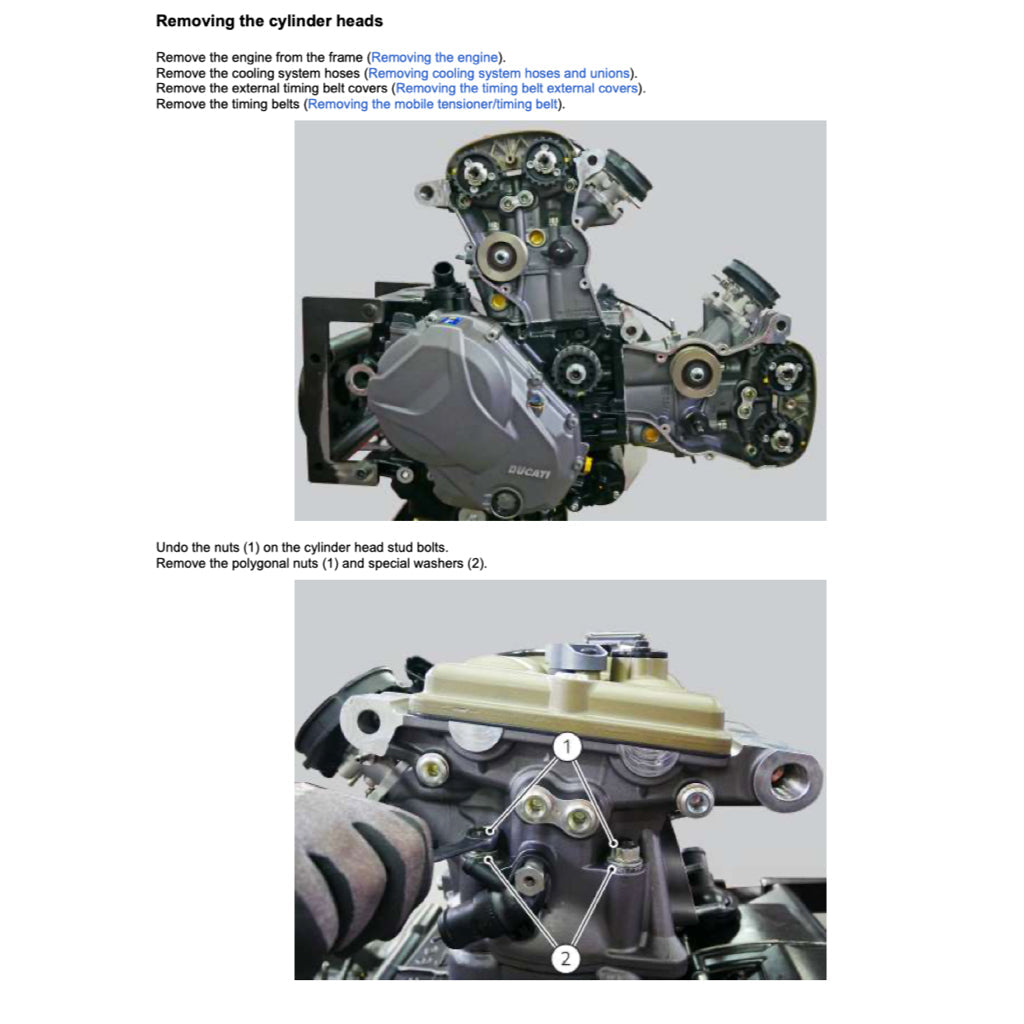 Removing the cylinder heads

Remove the engine from the frame (Removing the engine).
Remove the cooling system hoses (Removing cooling system hoses and unions).
Remove the external timing belt covers (Removing the timing belt external covers).
Remove the timing belts (Removing the mobile tensioner/timing belt).

DUCATI

Undo the nuts (1) on the cylinder head stud bolts.
Remove the polygonal nuts (1) and special washers (2).

1

2