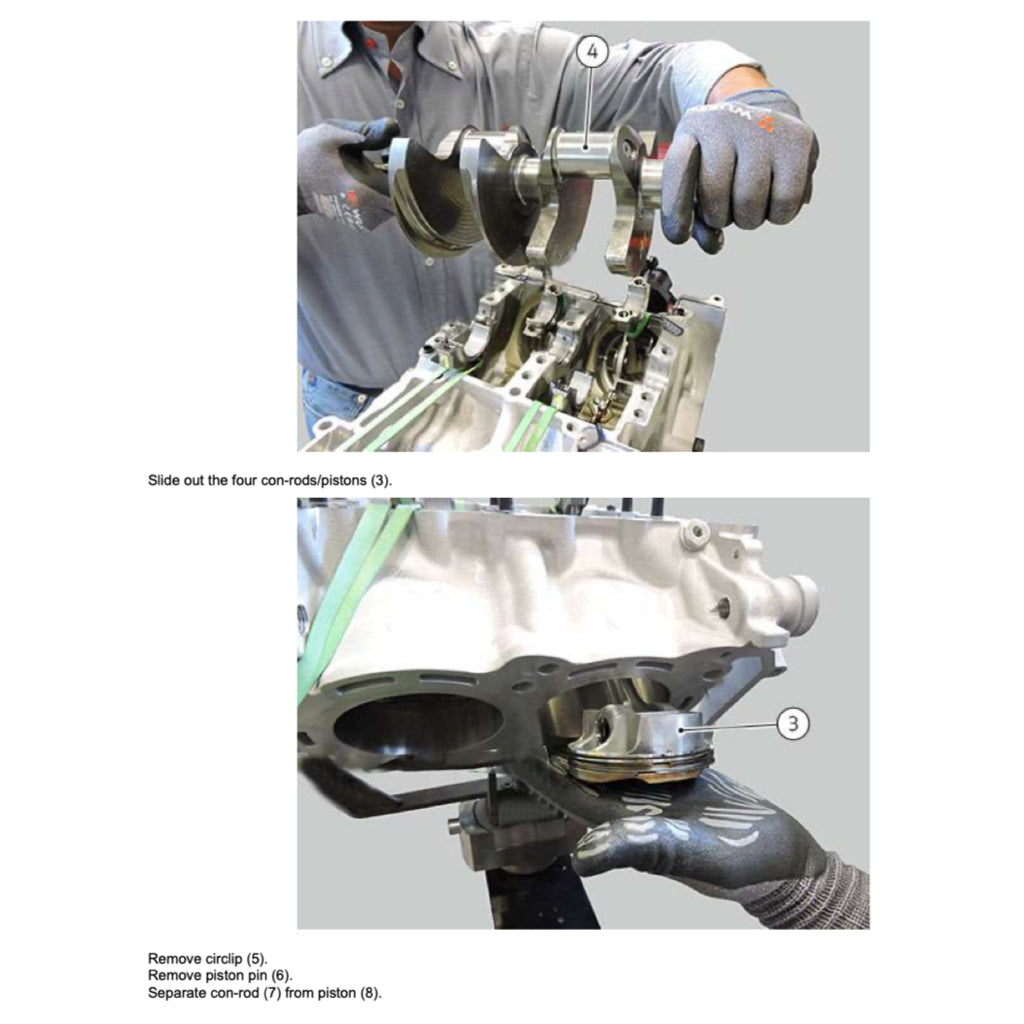 4

Slide out the four con-rods/pistons (3).

3

Remove circlip (5).
Remove piston pin (6).
Separate con-rod (7) from piston (8).