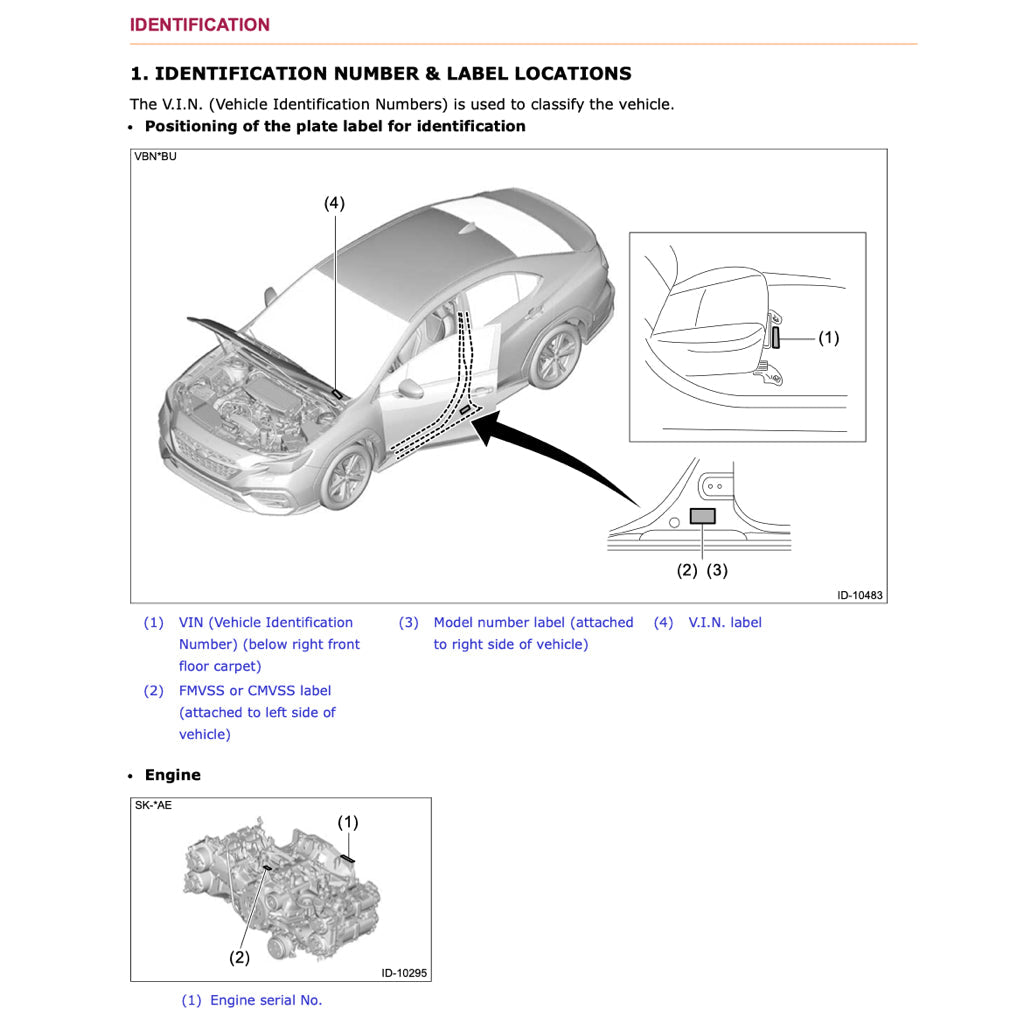 IDENTIFICATION

1. IDENTIFICATION NUMBER & LABEL LOCATIONS

The V.I.N. (Vehicle Identification Numbers) is used to classify the vehicle.

• Positioning of the plate label for identification

VBN*BU

(4)

(1)

(2) (3)

ID-10483

(1) VIN (Vehicle Identification Number) (below right front floor carpet)

(2) FMVSS or CMVSS label (attached to left side of vehicle)

(3) Model number label (attached to right side of vehicle)

(4) V.I.N. label

• Engine

SK-*AE

(1)

(2)

ID-10295

(1) Engine serial No.