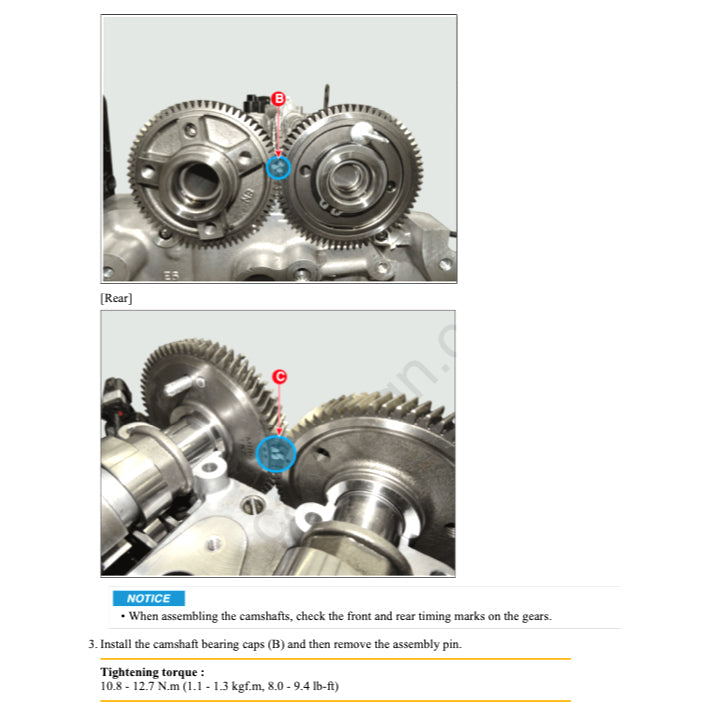 B

[Rear]

C

NOTICE

• When assembling the camshafts, check the front and rear timing marks on the gears.

3. Install the camshaft bearing caps (B) and then remove the assembly pin.

Tightening torque :
10.8 - 12.7 N.m (1.1 - 1.3 kgf.m, 8.0 - 9.4 lb-ft)