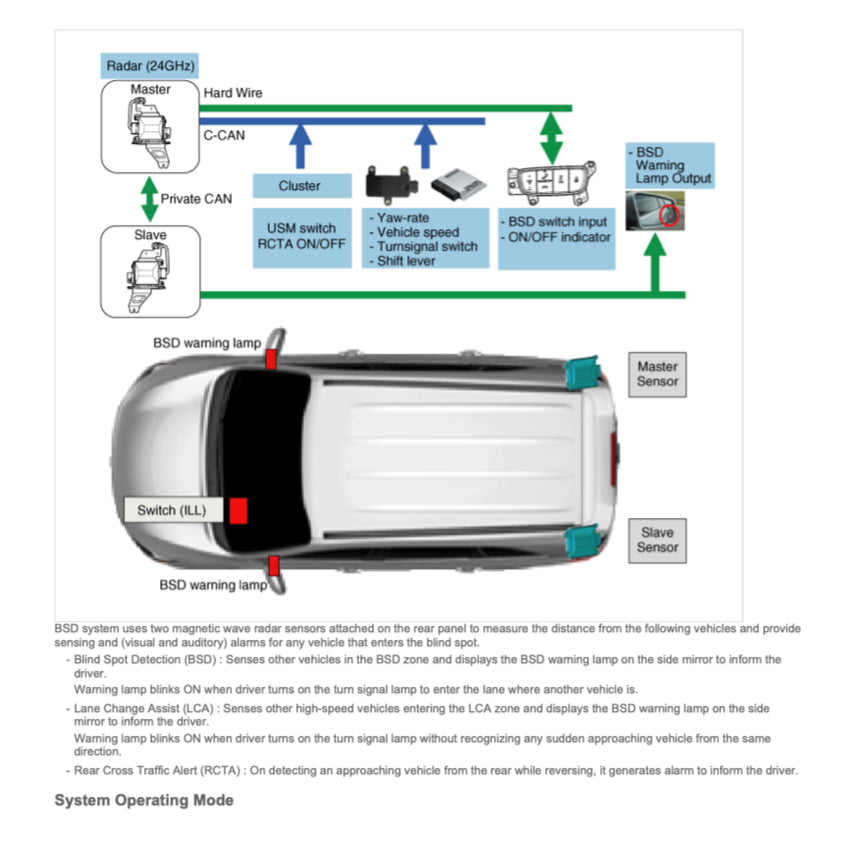 Radar (24GHz)
Master
Hard Wire
C-CAN
Private CAN
Slave
Cluster
USM switch
RCTA ON/OFF
- Yaw-rate
- Vehicle speed
- Turnsignal switch
- Shift lever
- BSD switch input
- ON/OFF indicator
- BSD Warning Lamp Output

BSD warning lamp
Master Sensor
Switch (ILL)
Slave Sensor
BSD warning lamp

BSD system uses two magnetic wave radar sensors attached on the rear panel to measure the distance from the following vehicles and provide sensing and (visual and auditory) alarms for any vehicle that enters the blind spot.

- Blind Spot Detection (BSD) : Senses other vehicles in the BSD zone and displays the BSD warning lamp on the side mirror to inform the driver.
Warning lamp blinks ON when driver turns on the turn signal lamp to enter the lane where another vehicle is.

- Lane Change Assist (LCA) : Senses other high-speed vehicles entering the LCA zone and displays the BSD warning lamp on the side mirror to inform the driver.
Warning lamp blinks ON when driver turns on the turn signal lamp without recognizing any sudden approaching vehicle from the same direction.

- Rear Cross Traffic Alert (RCTA) : On detecting an approaching vehicle from the rear while reversing, it generates alarm to inform the driver.

System Operating Mode