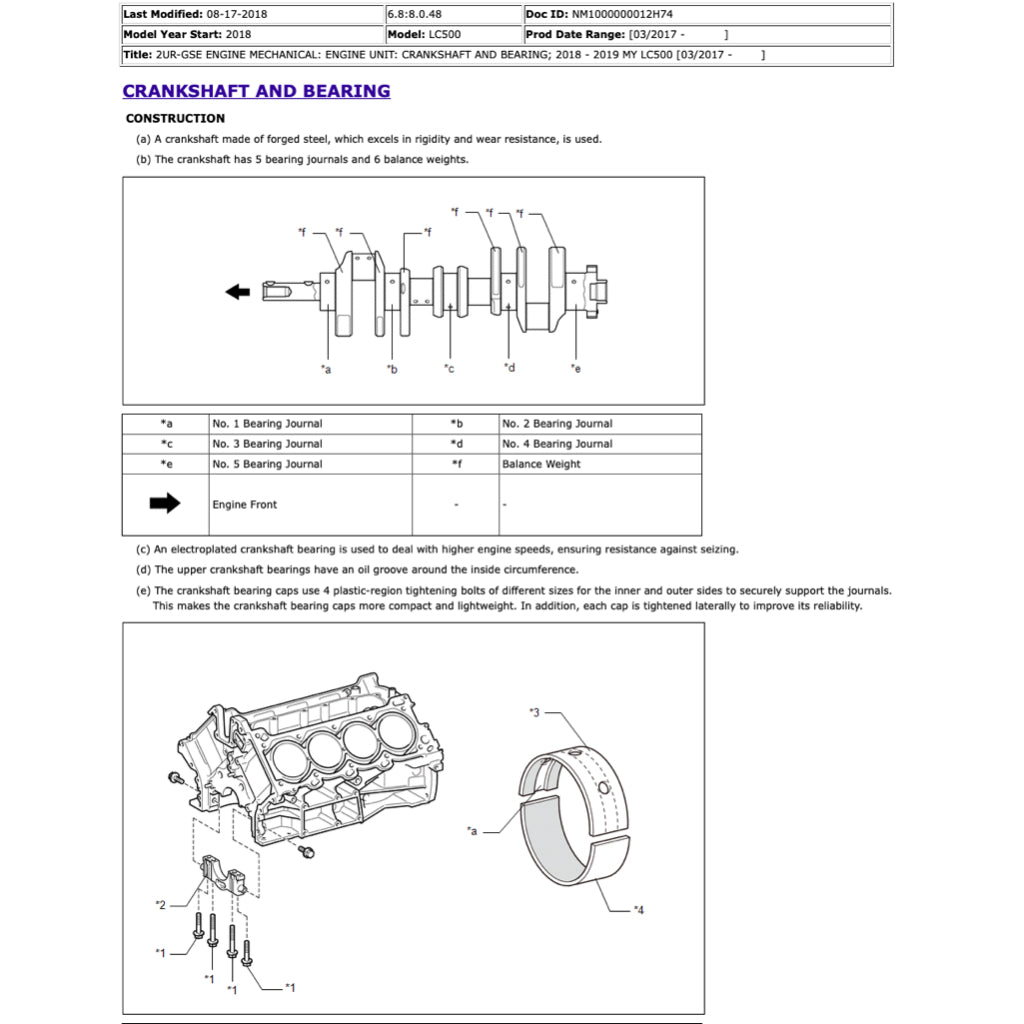 | Last Modified: 08-17-2018 | 6.8:8.0.48 | Doc ID: NM1000000012H74 |
|---|---|---|
| Model Year Start: 2018 | Model: LC500 | Prod Date Range: [03/2017 - ] |

Title: 2UR-GSE ENGINE MECHANICAL: ENGINE UNIT: CRANKSHAFT AND BEARING; 2018 - 2019 MY LC500 [03/2017 - ]

CRANKSHAFT AND BEARING

CONSTRUCTION

(a) A crankshaft made of forged steel, which excels in rigidity and wear resistance, is used.

(b) The crankshaft has 5 bearing journals and 6 balance weights.

*f *f *f *f *f *f
*a *b *c *d *e

| *a | No. 1 Bearing Journal | *b | No. 2 Bearing Journal |
|---|---|---|---|
| *c | No. 3 Bearing Journal | *d | No. 4 Bearing Journal |
| *e | No. 5 Bearing Journal | *f | Balance Weight |
| | Engine Front | - | - |

(c) An electroplated crankshaft bearing is used to deal with higher engine speeds, ensuring resistance against seizing.

(d) The upper crankshaft bearings have an oil groove around the inside circumference.

(e) The crankshaft bearing caps use 4 plastic-region tightening bolts of different sizes for the inner and outer sides to securely support the journals. This makes the crankshaft bearing caps more compact and lightweight. In addition, each cap is tightened laterally to improve its reliability.

*3
*a
*4
*2
*1
*1
*1
*1