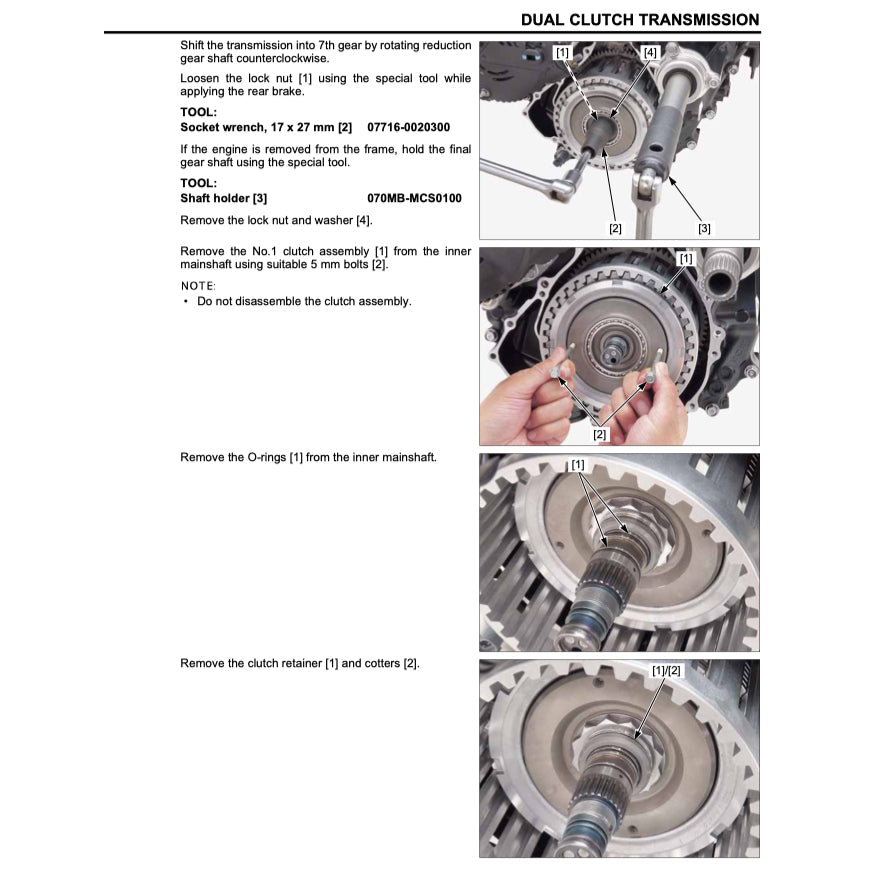 DUAL CLUTCH TRANSMISSION

Shift the transmission into 7th gear by rotating reduction gear shaft counterclockwise.

Loosen the lock nut [1] using the special tool while applying the rear brake.

TOOL:
Socket wrench, 17 x 27 mm [2] 07716-0020300

If the engine is removed from the frame, hold the final gear shaft using the special tool.

TOOL:
Shaft holder [3] 070MB-MCS0100

Remove the lock nut and washer [4].

[1]
[4]
[2]
[3]

Remove the No.1 clutch assembly [1] from the inner mainshaft using suitable 5 mm bolts [2].

NOTE:
• Do not disassemble the clutch assembly.

[1]
[2]

Remove the O-rings [1] from the inner mainshaft.

[1]

Remove the clutch retainer [1] and cotters [2].

[1]/[2]