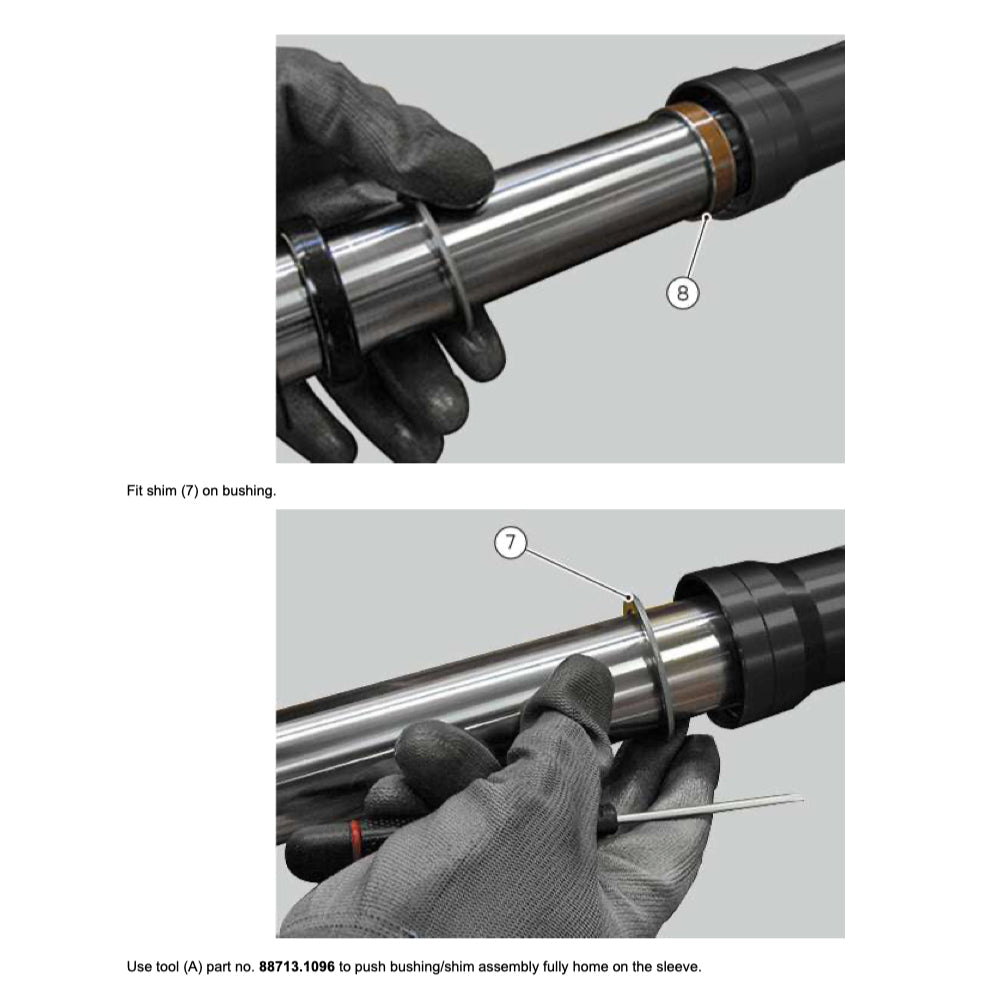 8

Fit shim (7) on bushing.

7

Use tool (A) part no. 88713.1096 to push bushing/shim assembly fully home on the sleeve.