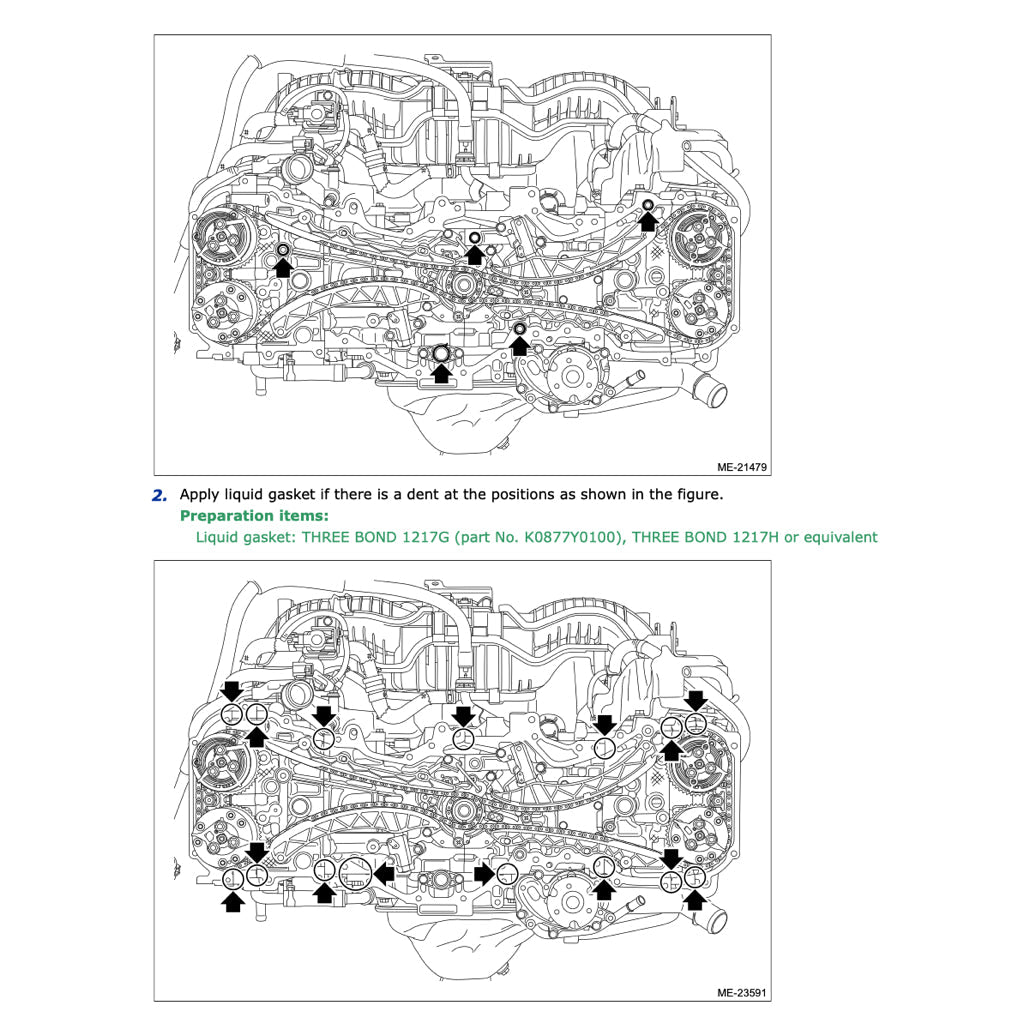 ME-21479

2. Apply liquid gasket if there is a dent at the positions as shown in the figure.

Preparation items:

Liquid gasket: THREE BOND 1217G (part No. K0877Y0100), THREE BOND 1217H or equivalent

ME-23591