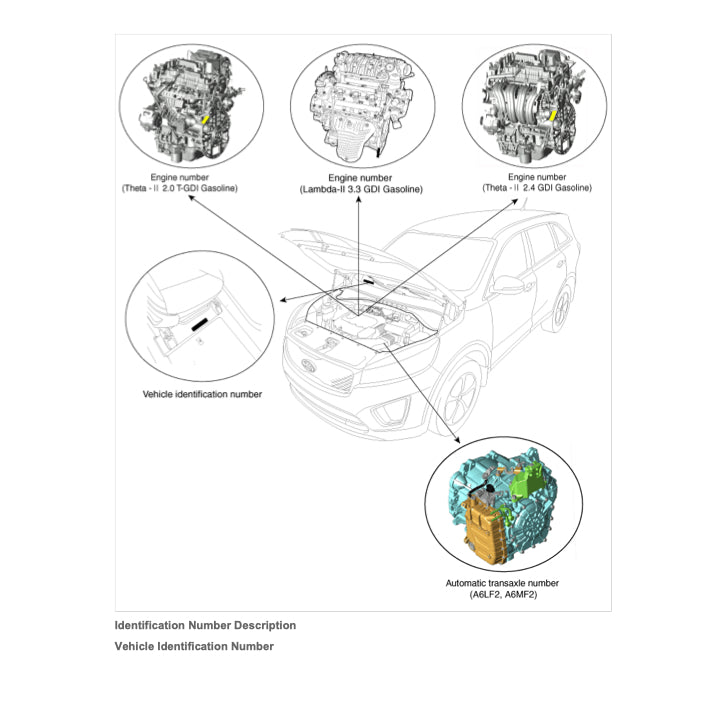 Engine number
(Theta - II 2.0 T-GDI Gasoline)

Engine number
(Lambda-II 3.3 GDI Gasoline)

Engine number
(Theta - II 2.4 GDI Gasoline)

Vehicle identification number

Automatic transaxle number
(A6LF2, A6MF2)

Identification Number Description

Vehicle Identification Number