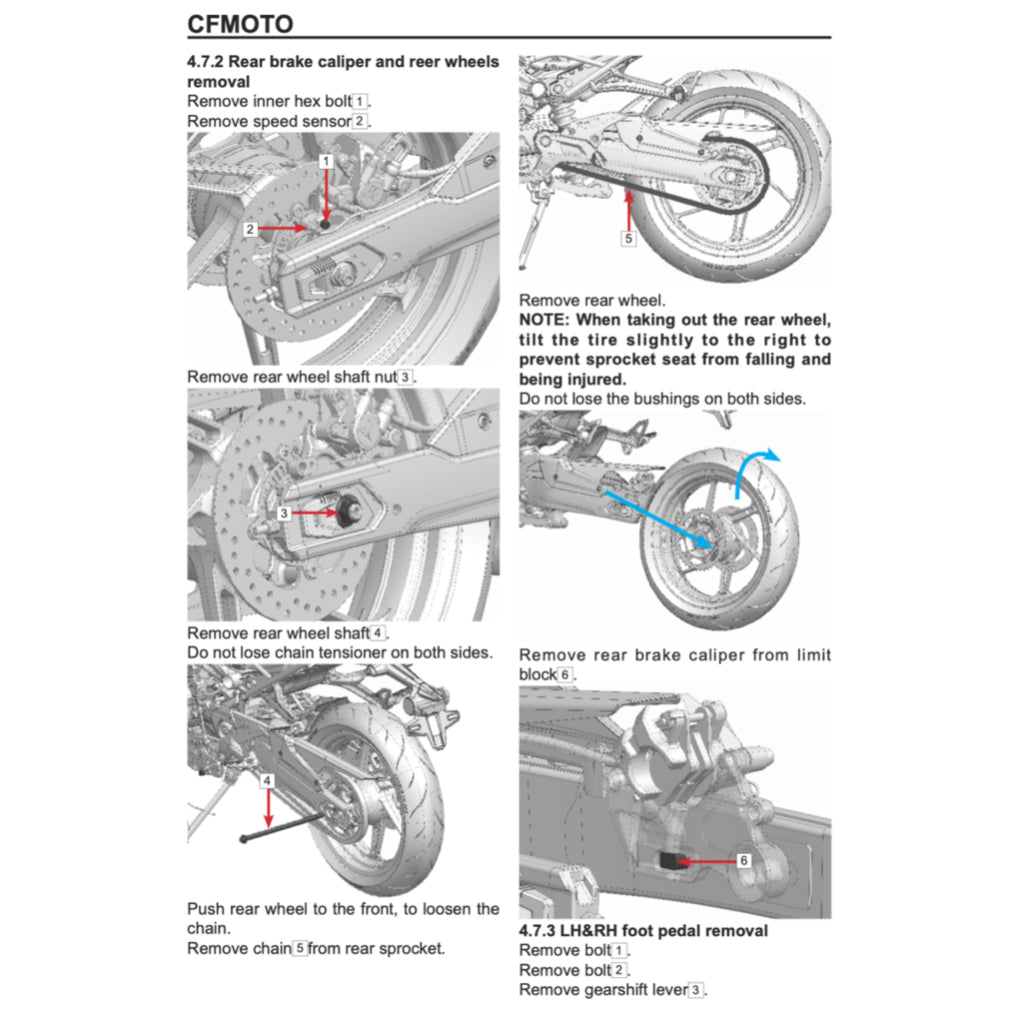 CFMOTO

4.7.2 Rear brake caliper and reer wheels removal
Remove inner hex bolt 1.
Remove speed sensor 2.

1
2

Remove rear wheel shaft nut 3.

3

Remove rear wheel shaft 4.
Do not lose chain tensioner on both sides.

4

Push rear wheel to the front, to loosen the chain.
Remove chain 5 from rear sprocket.

5

Remove rear wheel.
NOTE: When taking out the rear wheel, tilt the tire slightly to the right to prevent sprocket seat from falling and being injured.
Do not lose the bushings on both sides.

Remove rear brake caliper from limit block 6.

6

4.7.3 LH&RH foot pedal removal
Remove bolt 1.
Remove bolt 2.
Remove gearshift lever 3.