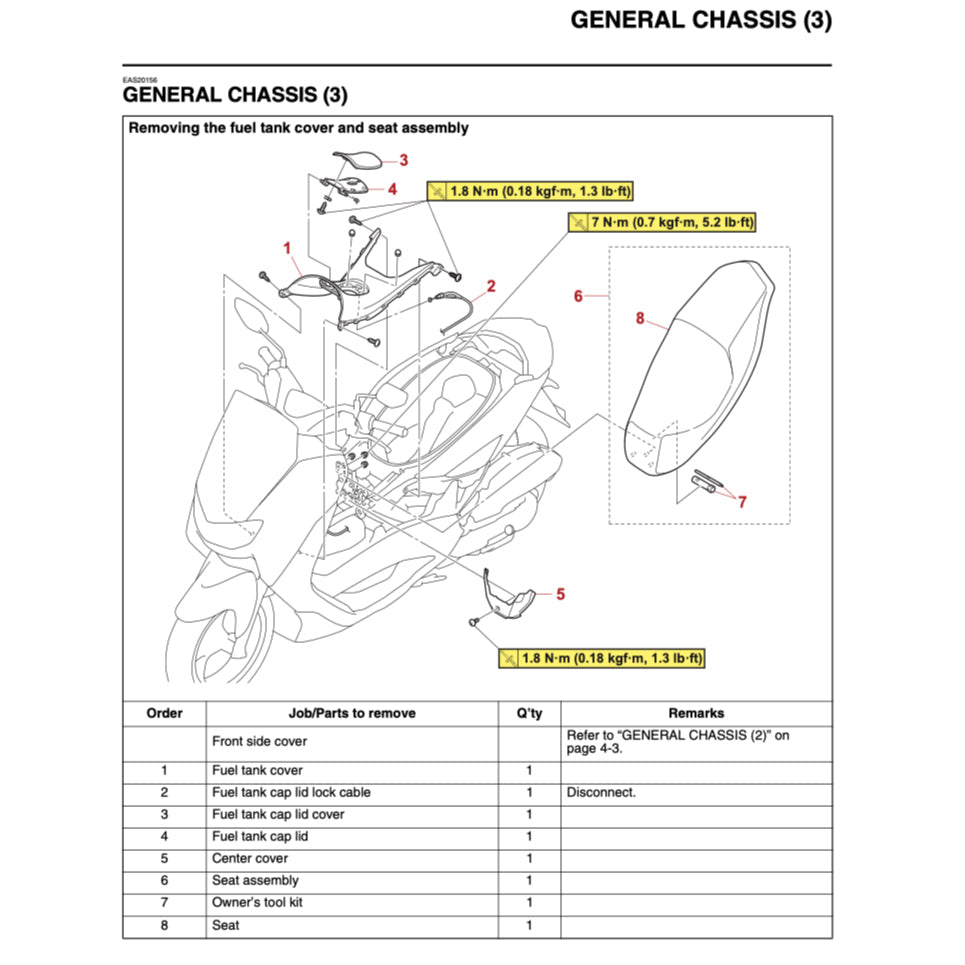 GENERAL CHASSIS (3)

EAS20156
GENERAL CHASSIS (3)

Removing the fuel tank cover and seat assembly

3
4
1.8 N·m (0.18 kgf·m, 1.3 lb·ft)
7 N·m (0.7 kgf·m, 5.2 lb·ft)
1
2
6
8
7
5
1.8 N·m (0.18 kgf·m, 1.3 lb·ft)

| Order | Job/Parts to remove | Q'ty | Remarks |
|---|---|---|---|
| | Front side cover | | Refer to "GENERAL CHASSIS (2)" on page 4-3. |
| 1 | Fuel tank cover | 1 | |
| 2 | Fuel tank cap lid lock cable | 1 | Disconnect. |
| 3 | Fuel tank cap lid cover | 1 | |
| 4 | Fuel tank cap lid | 1 | |
| 5 | Center cover | 1 | |
| 6 | Seat assembly | 1 | |
| 7 | Owner's tool kit | 1 | |
| 8 | Seat | 1 | |