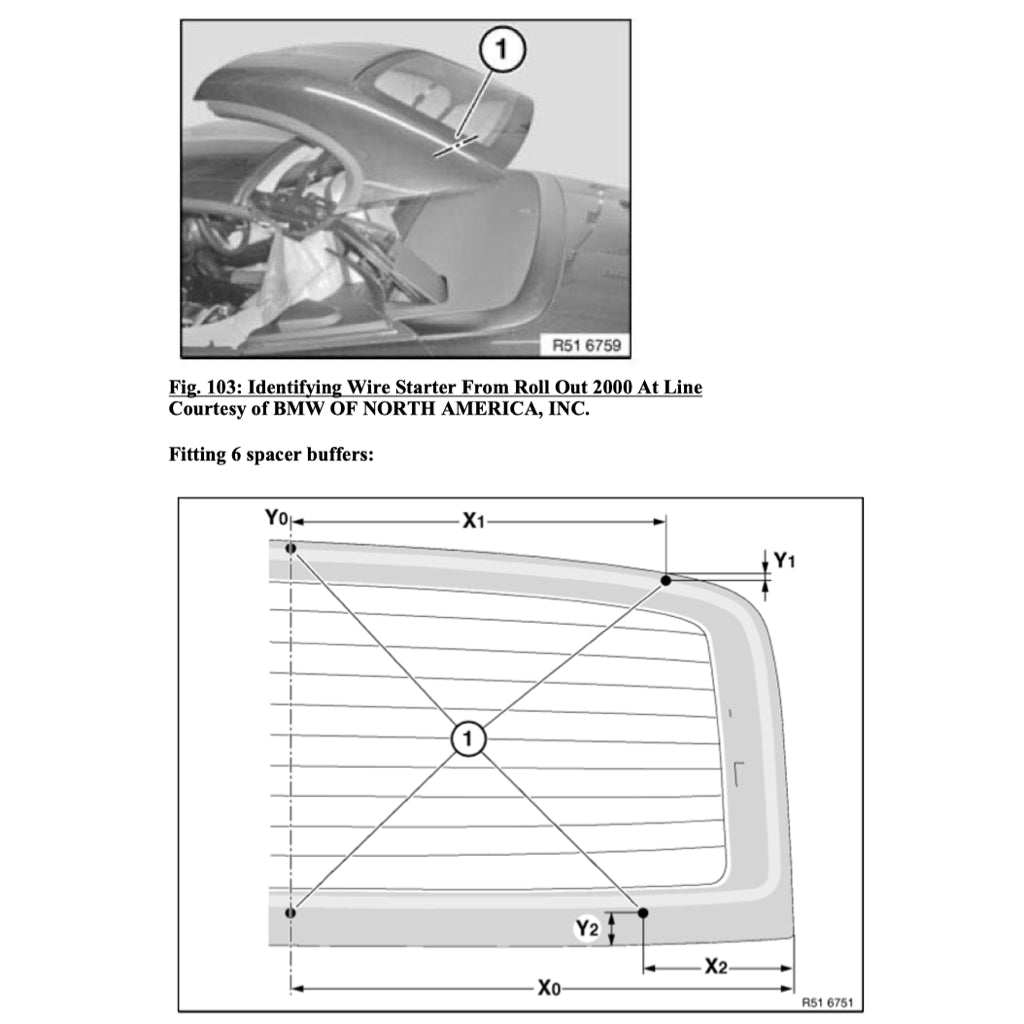 1

R51 6759

Fig. 103: Identifying Wire Starter From Roll Out 2000 At Line
Courtesy of BMW OF NORTH AMERICA, INC.

Fitting 6 spacer buffers:

$Y_0$

$X_1$

$Y_1$

1

$Y_2$

$X_2$

$X_0$

R51 6751