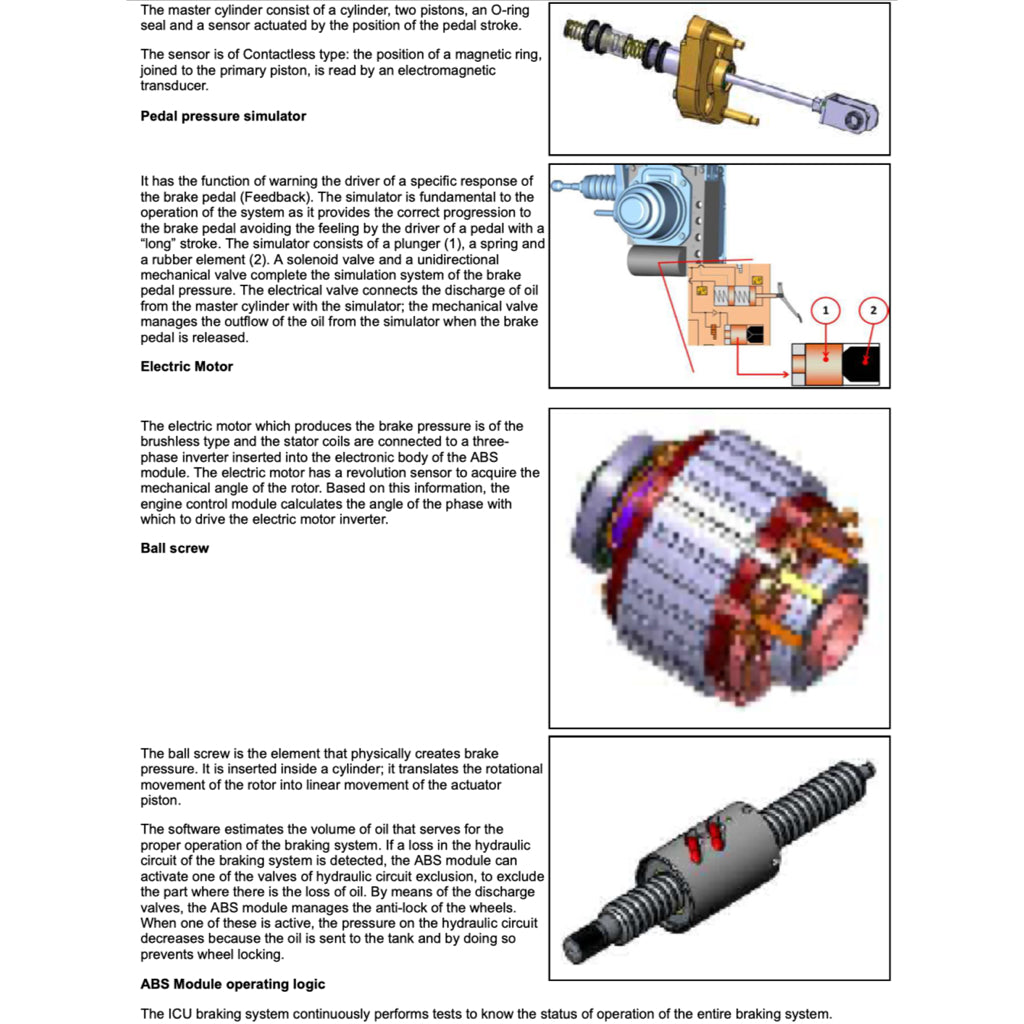 The master cylinder consist of a cylinder, two pistons, an O-ring seal and a sensor actuated by the position of the pedal stroke.

The sensor is of Contactless type: the position of a magnetic ring, joined to the primary piston, is read by an electromagnetic transducer.

Pedal pressure simulator

It has the function of warning the driver of a specific response of the brake pedal (Feedback). The simulator is fundamental to the operation of the system as it provides the correct progression to the brake pedal avoiding the feeling by the driver of a pedal with a "long" stroke. The simulator consists of a plunger (1), a spring and a rubber element (2). A solenoid valve and a unidirectional mechanical valve complete the simulation system of the brake pedal pressure. The electrical valve connects the discharge of oil from the master cylinder with the simulator; the mechanical valve manages the outflow of the oil from the simulator when the brake pedal is released.

1

2

Electric Motor

The electric motor which produces the brake pressure is of the brushless type and the stator coils are connected to a three-phase inverter inserted into the electronic body of the ABS module. The electric motor has a revolution sensor to acquire the mechanical angle of the rotor. Based on this information, the engine control module calculates the angle of the phase with which to drive the electric motor inverter.

Ball screw

The ball screw is the element that physically creates brake pressure. It is inserted inside a cylinder; it translates the rotational movement of the rotor into linear movement of the actuator piston.

The software estimates the volume of oil that serves for the proper operation of the braking system. If a loss in the hydraulic circuit of the braking system is detected, the ABS module can activate one of the valves of hydraulic circuit exclusion, to exclude the part where there is the loss of oil. By means of the discharge valves, the ABS module manages the anti-lock of the wheels. When one of these is active, the pressure on the hydraulic circuit decreases because the oil is sent to the tank and by doing so prevents wheel locking.

ABS Module operating logic

The ICU braking system continuously performs tests to know the status of operation of the entire braking system.