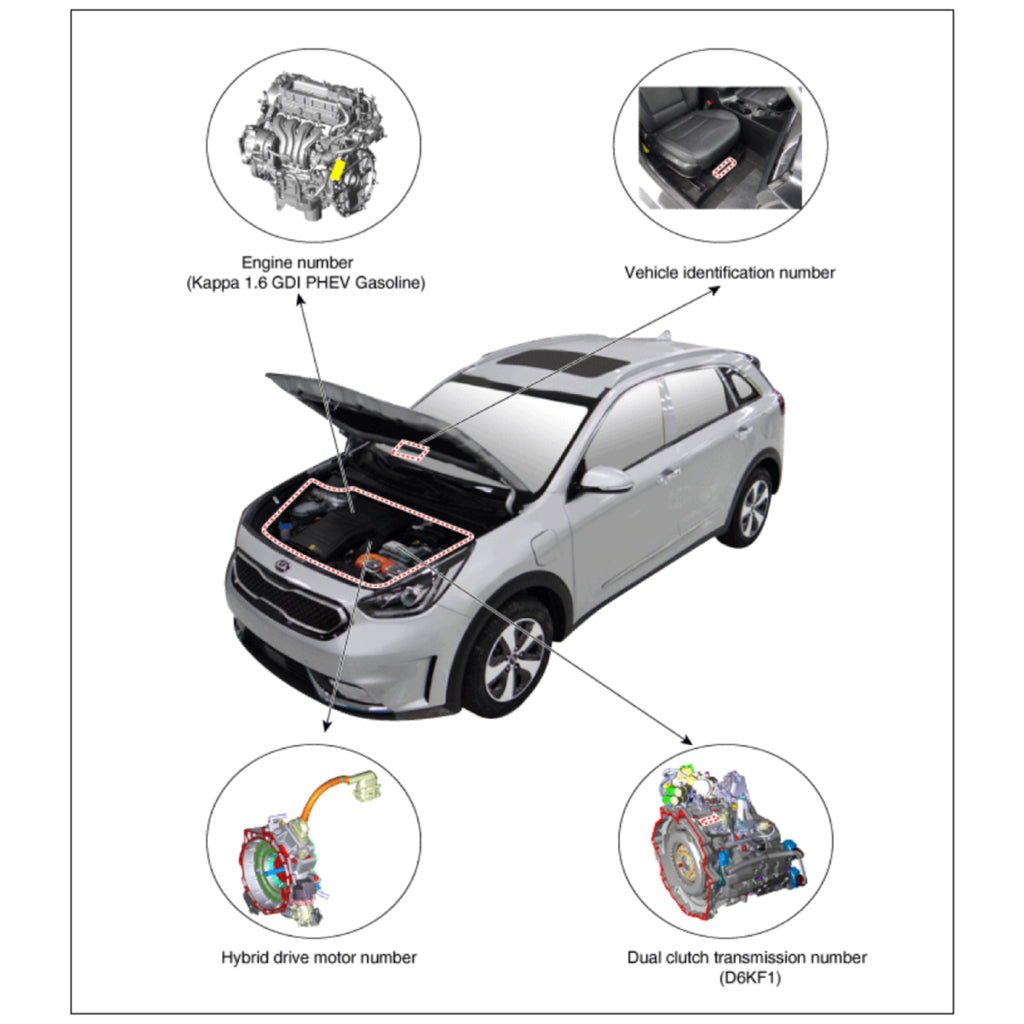 Engine number
(Kappa 1.6 GDI PHEV Gasoline)

Vehicle identification number

Hybrid drive motor number

Dual clutch transmission number
(D6KF1)