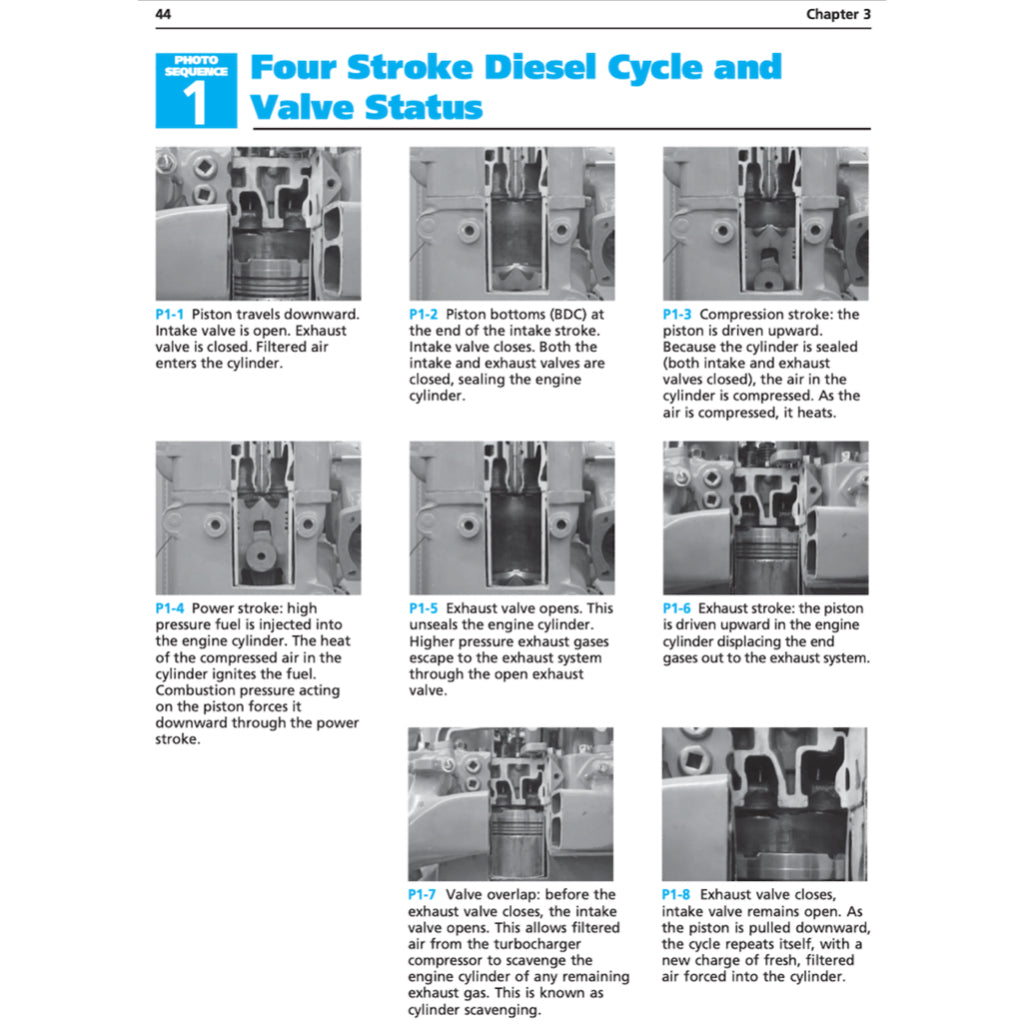 44

Chapter 3

PHOTO SEQUENCE 1

Four Stroke Diesel Cycle and Valve Status

P1-1 Piston travels downward. Intake valve is open. Exhaust valve is closed. Filtered air enters the cylinder.

P1-2 Piston bottoms (BDC) at the end of the intake stroke. Intake valve closes. Both the intake and exhaust valves are closed, sealing the engine cylinder.

P1-3 Compression stroke: the piston is driven upward. Because the cylinder is sealed (both intake and exhaust valves closed), the air in the cylinder is compressed. As the air is compressed, it heats.

P1-4 Power stroke: high pressure fuel is injected into the engine cylinder. The heat of the compressed air in the cylinder ignites the fuel. Combustion pressure acting on the piston forces it downward through the power stroke.

P1-5 Exhaust valve opens. This unseals the engine cylinder. Higher pressure exhaust gases escape to the exhaust system through the open exhaust valve.

P1-6 Exhaust stroke: the piston is driven upward in the engine cylinder displacing the end gases out to the exhaust system.

P1-7 Valve overlap: before the exhaust valve closes, the intake valve opens. This allows filtered air from the turbocharger compressor to scavenge the engine cylinder of any remaining exhaust gas. This is known as cylinder scavenging.

P1-8 Exhaust valve closes, intake valve remains open. As the piston is pulled downward, the cycle repeats itself, with a new charge of fresh, filtered air forced into the cylinder.