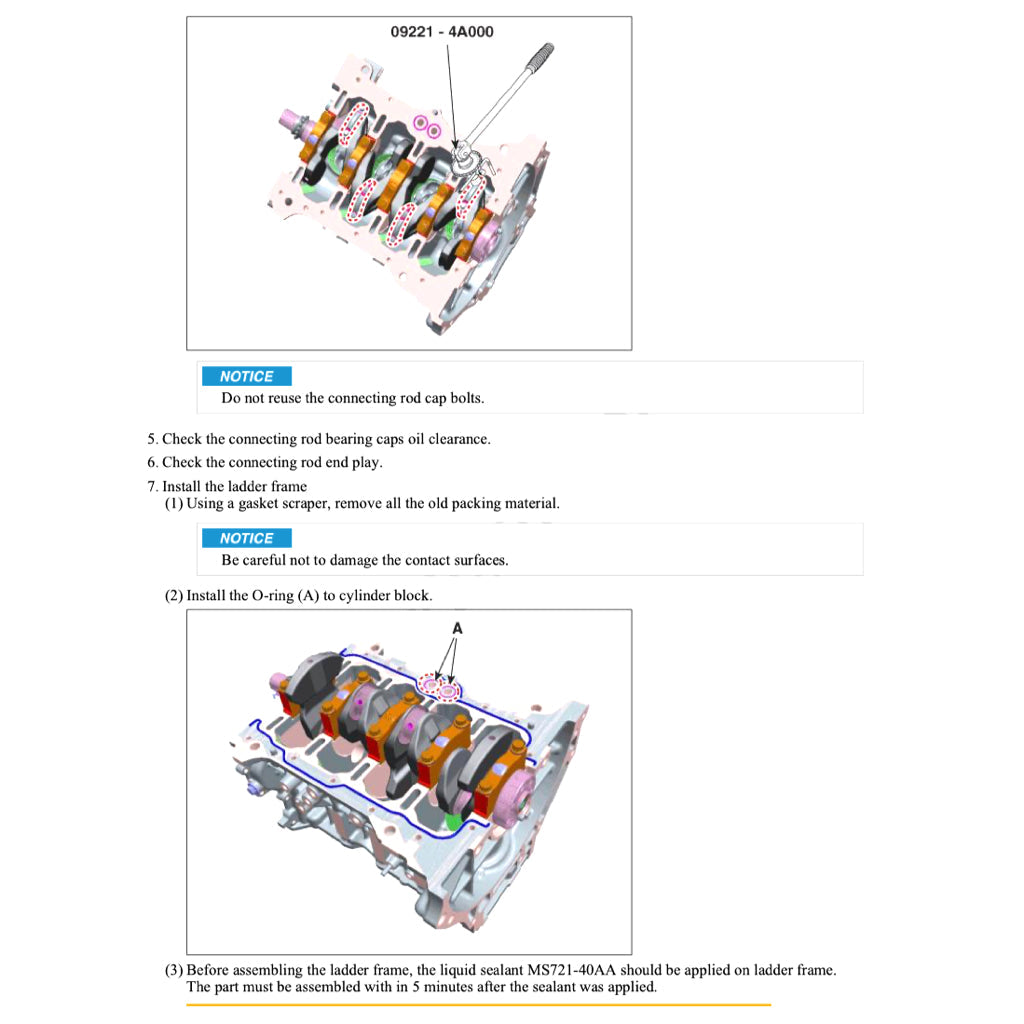 09221 - 4A000

NOTICE
Do not reuse the connecting rod cap bolts.

5. Check the connecting rod bearing caps oil clearance.
6. Check the connecting rod end play.
7. Install the ladder frame
(1) Using a gasket scraper, remove all the old packing material.

NOTICE
Be careful not to damage the contact surfaces.

(2) Install the O-ring (A) to cylinder block.

A

(3) Before assembling the ladder frame, the liquid sealant MS721-40AA should be applied on ladder frame. The part must be assembled with in 5 minutes after the sealant was applied.