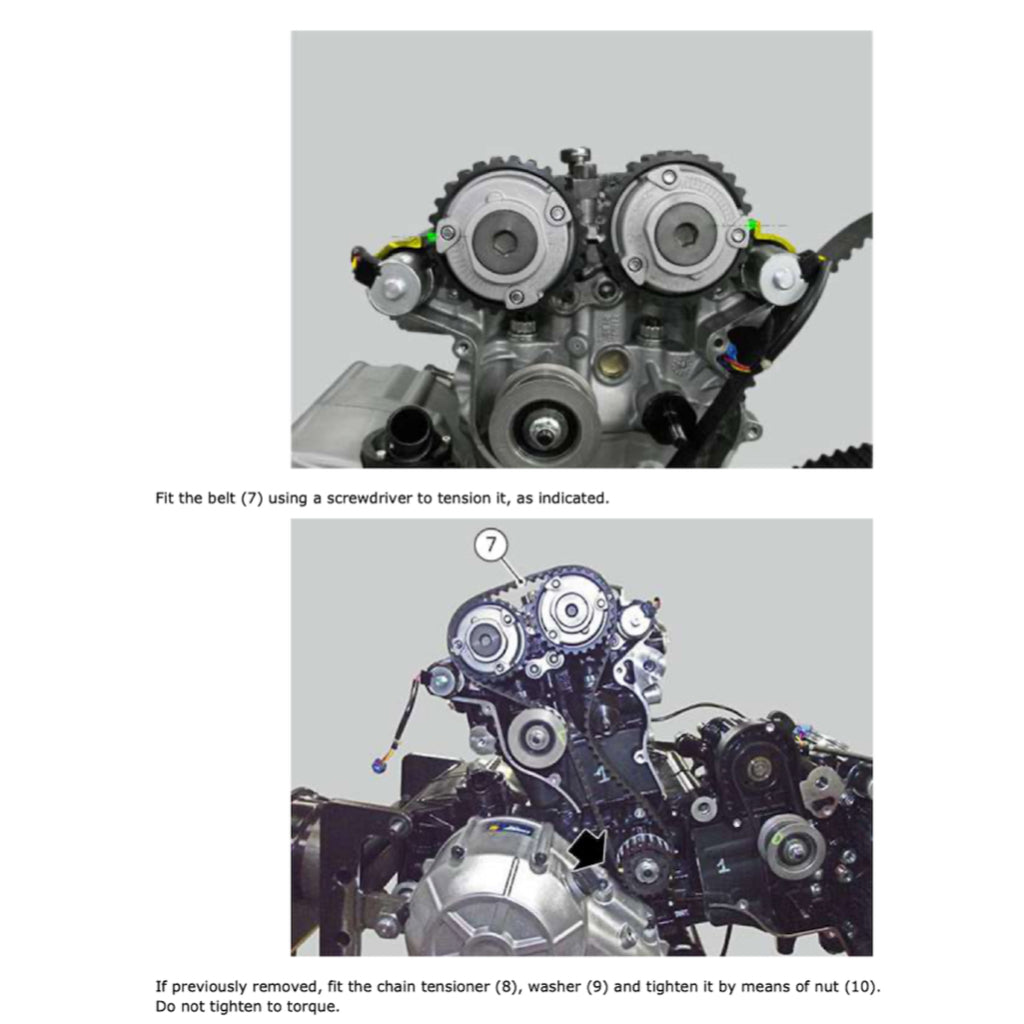 Fit the belt (7) using a screwdriver to tension it, as indicated.

7

1

1

If previously removed, fit the chain tensioner (8), washer (9) and tighten it by means of nut (10). Do not tighten to torque.