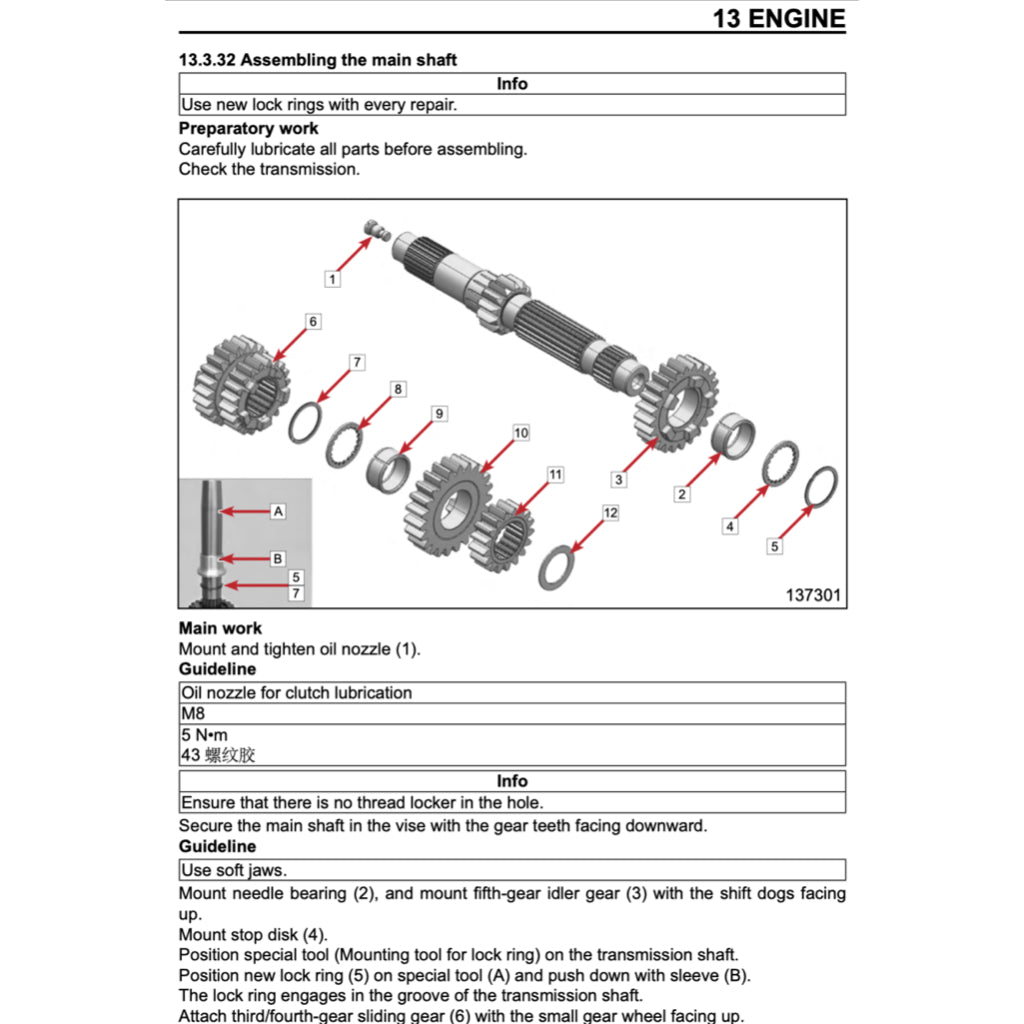 13 ENGINE

13.3.32 Assembling the main shaft

| Info |
|---|
| Use new lock rings with every repair. |

Preparatory work
Carefully lubricate all parts before assembling.
Check the transmission.

1
6
7
8
9
10
11
12
3
2
4
5
A
B
5
7
137301

Main work
Mount and tighten oil nozzle (1).
Guideline

| Oil nozzle for clutch lubrication |
|---|
| M8 |
| 5 N•m 43 螺纹胶 |

| Info |
|---|
| Ensure that there is no thread locker in the hole. |

Secure the main shaft in the vise with the gear teeth facing downward.
Guideline

| Use soft jaws. |
|---|

Mount needle bearing (2), and mount fifth-gear idler gear (3) with the shift dogs facing up.
Mount stop disk (4).
Position special tool (Mounting tool for lock ring) on the transmission shaft.
Position new lock ring (5) on special tool (A) and push down with sleeve (B).
The lock ring engages in the groove of the transmission shaft.
Attach third/fourth-gear sliding gear (6) with the small gear wheel facing up.