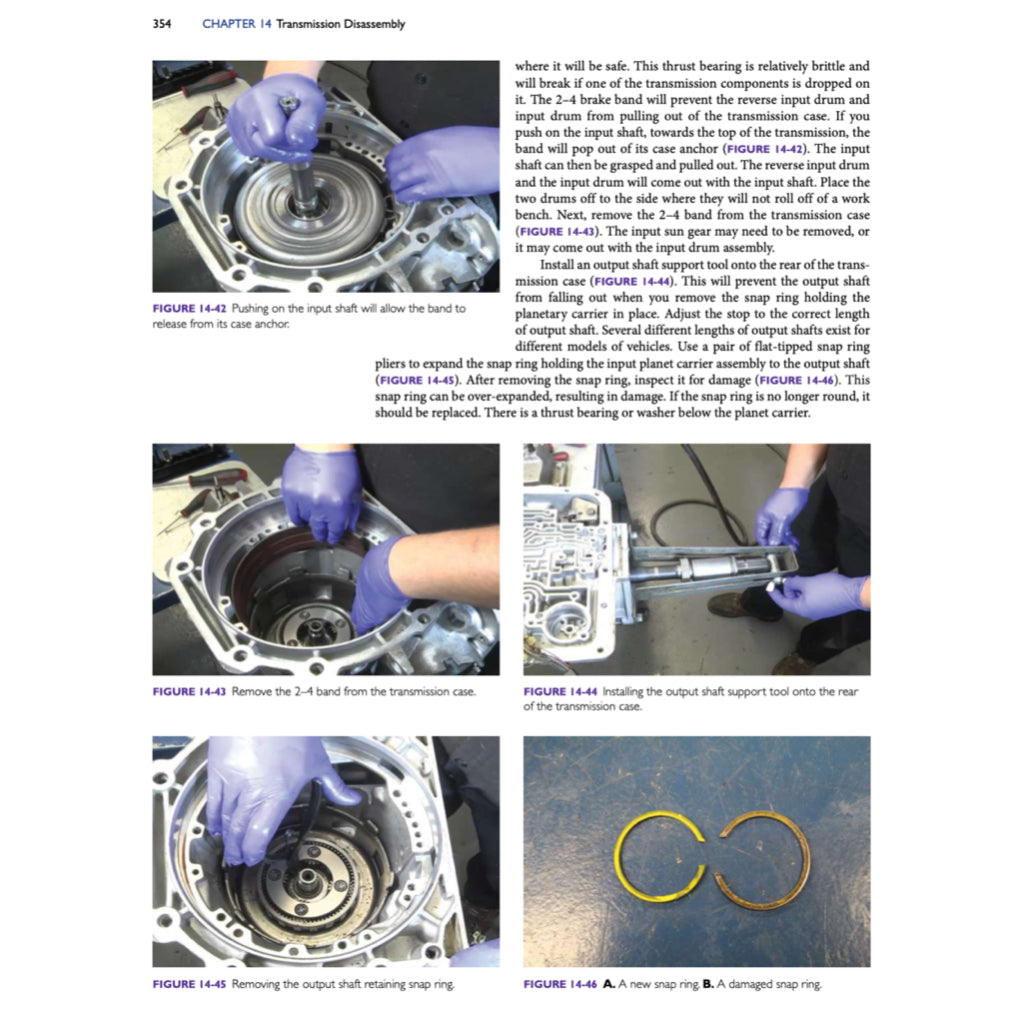 354 CHAPTER 14 Transmission Disassembly

FIGURE 14-42 Pushing on the input shaft will allow the band to release from its case anchor.

where it will be safe. This thrust bearing is relatively brittle and will break if one of the transmission components is dropped on it. The 2–4 brake band will prevent the reverse input drum and input drum from pulling out of the transmission case. If you push on the input shaft, towards the top of the transmission, the band will pop out of its case anchor (FIGURE 14-42). The input shaft can then be grasped and pulled out. The reverse input drum and the input drum will come out with the input shaft. Place the two drums off to the side where they will not roll off of a work bench. Next, remove the 2–4 band from the transmission case (FIGURE 14-43). The input sun gear may need to be removed, or it may come out with the input drum assembly.

Install an output shaft support tool onto the rear of the transmission case (FIGURE 14-44). This will prevent the output shaft from falling out when you remove the snap ring holding the planetary carrier in place. Adjust the stop to the correct length of output shaft. Several different lengths of output shafts exist for different models of vehicles. Use a pair of flat-tipped snap ring pliers to expand the snap ring holding the input planet carrier assembly to the output shaft (FIGURE 14-45). After removing the snap ring, inspect it for damage (FIGURE 14-46). This snap ring can be over-expanded, resulting in damage. If the snap ring is no longer round, it should be replaced. There is a thrust bearing or washer below the planet carrier.

FIGURE 14-43 Remove the 2–4 band from the transmission case.

FIGURE 14-44 Installing the output shaft support tool onto the rear of the transmission case.

FIGURE 14-45 Removing the output shaft retaining snap ring.

FIGURE 14-46 A. A new snap ring. B. A damaged snap ring.